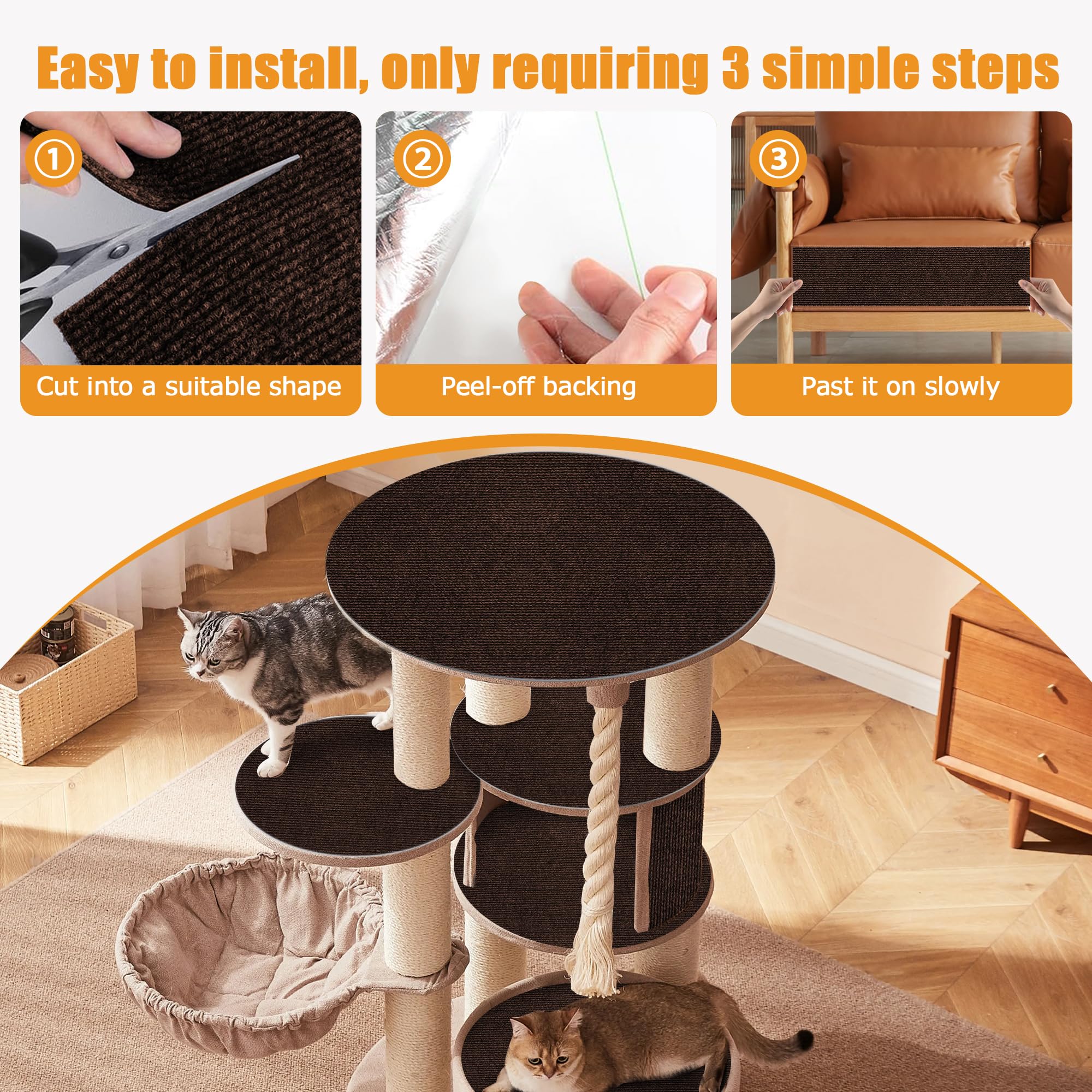 Easy to install, only requiring 3 simple steps

①
Cut into a suitable shape

②
Peel-off backing

③
Past it on slowly