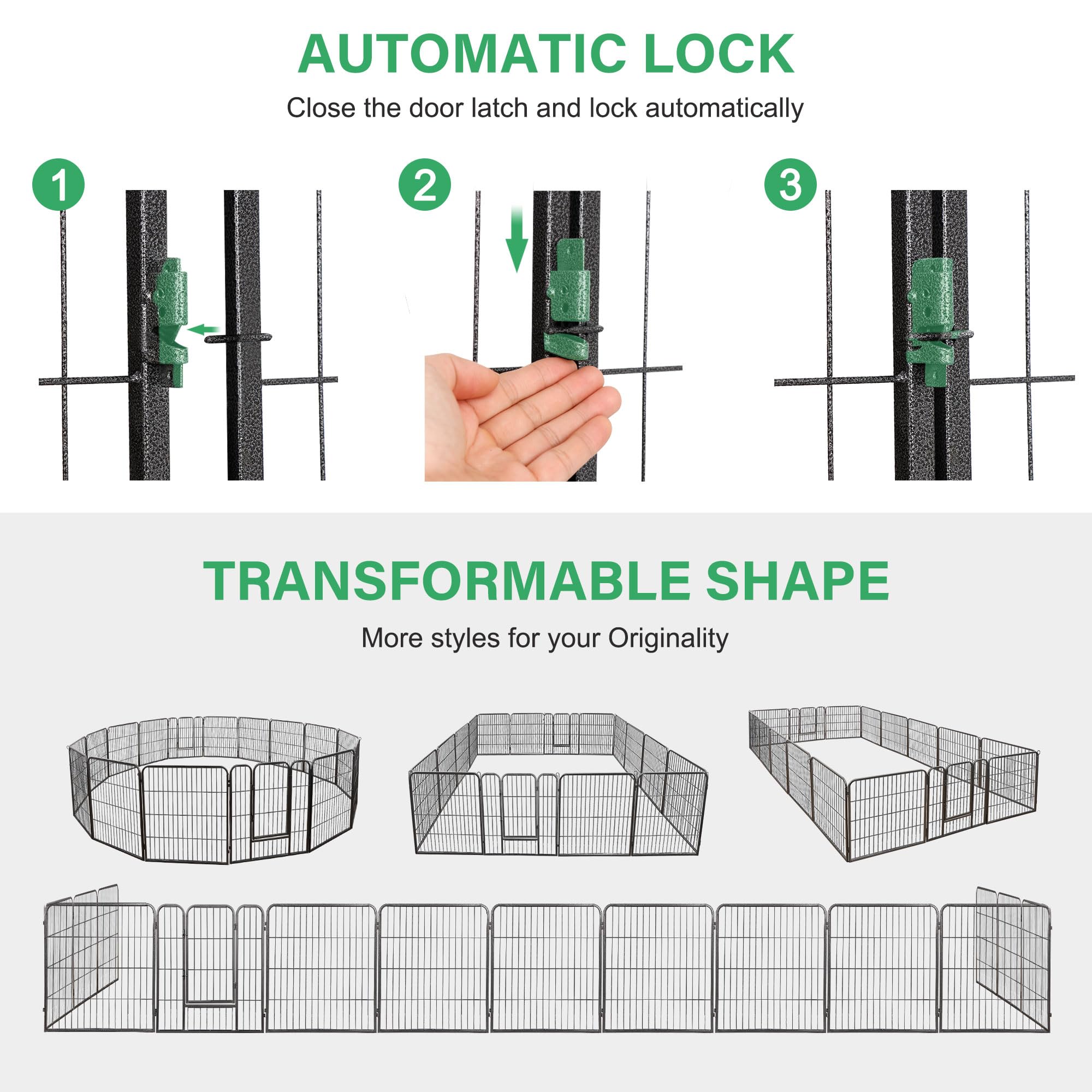 AUTOMATIC LOCK

Close the door latch and lock automatically

1

2

3

TRANSFORMABLE SHAPE

More styles for your Originality