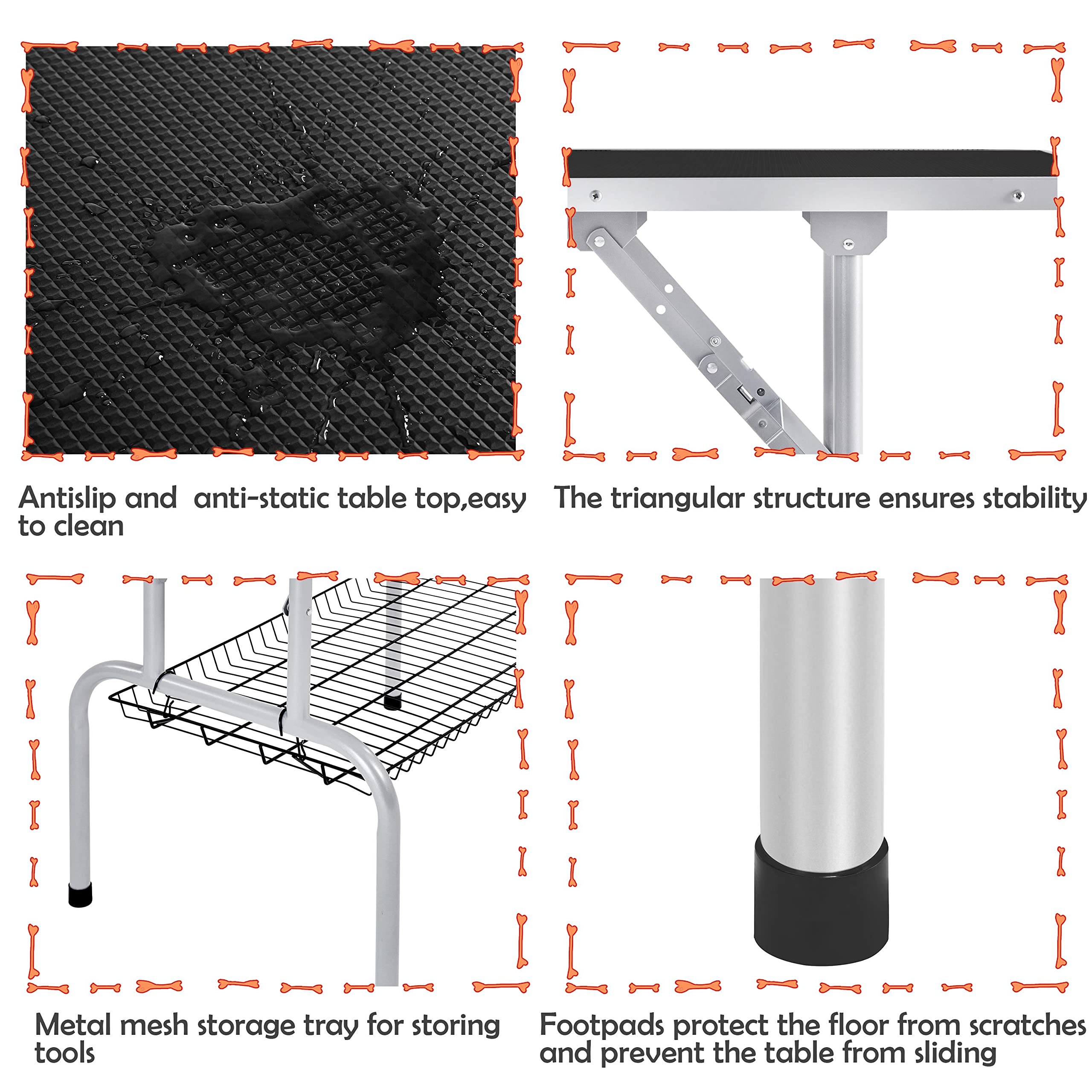 Antislip and  anti-static table top,easy to clean

The triangular structure ensures stability

Metal mesh storage tray for storing tools

Footpads protect the floor from scratches and prevent the table from sliding