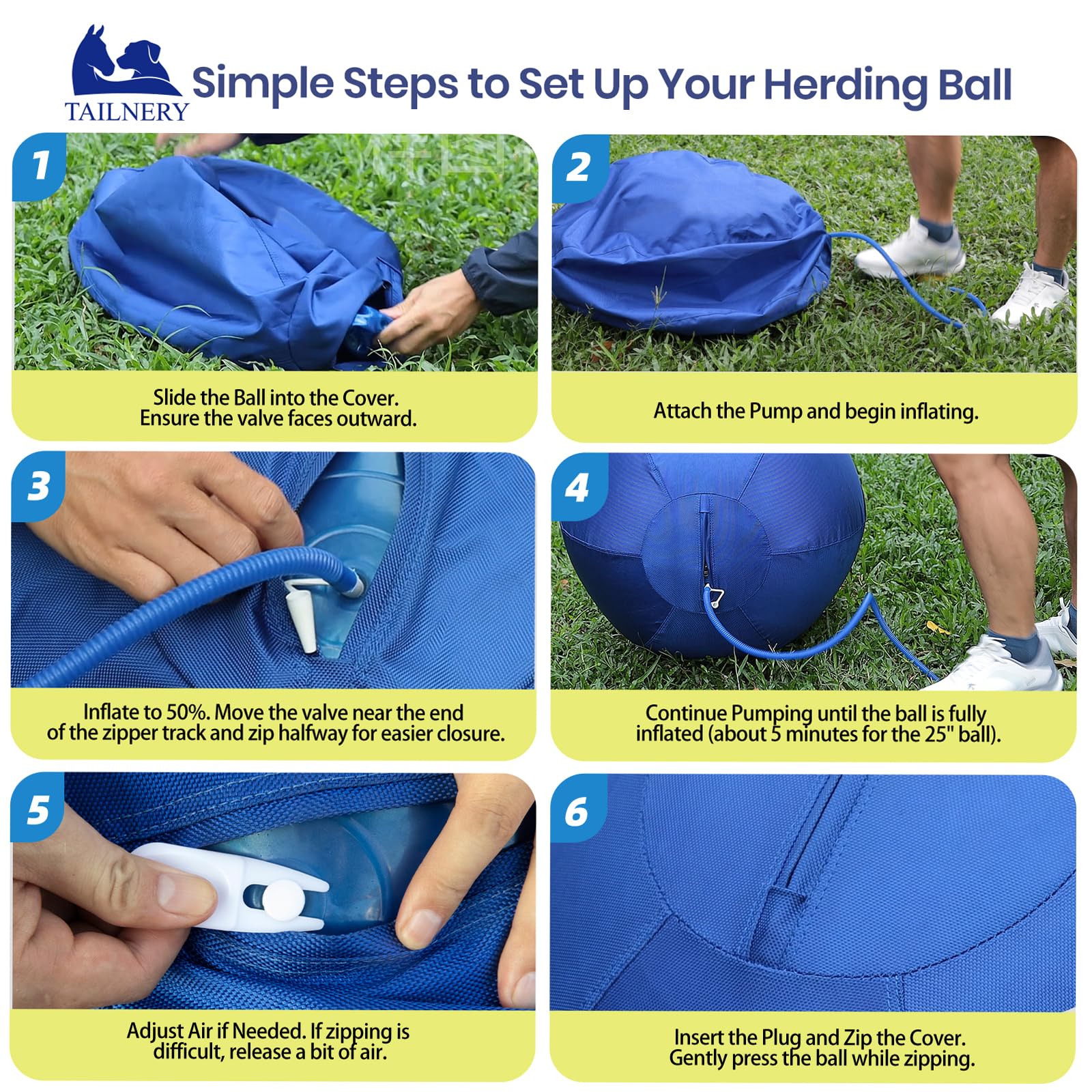 TAILNERY

Simple Steps to Set Up Your Herding Ball

1

Slide the Ball into the Cover. Ensure the valve faces outward.

2

Attach the Pump and begin inflating.

3

Inflate to 50%. Move the valve near the end of the zipper track and zip halfway for easier closure.

4

Continue Pumping until the ball is fully inflated (about 5 minutes for the 25" ball).

5

Adjust Air if Needed. If zipping is difficult, release a bit of air.

6

Insert the Plug and Zip the Cover. Gently press the ball while zipping.