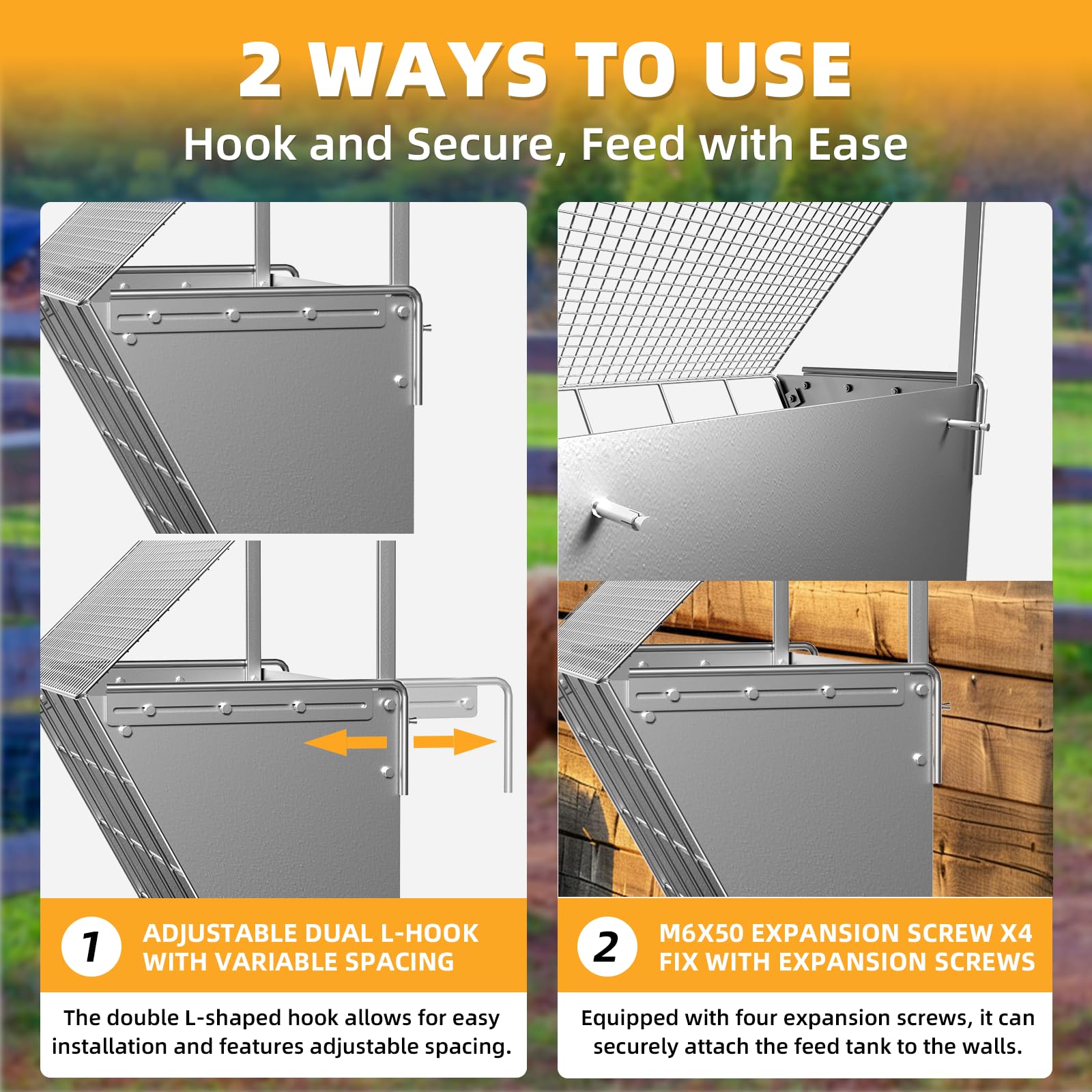 2 WAYS TO USE

Hook and Secure, Feed with Ease

1

ADJUSTABLE DUAL L-HOOK WITH VARIABLE SPACING

The double L-shaped hook allows for easy installation and features adjustable spacing.

2

M6X50 EXPANSION SCREW X4 FIX WITH EXPANSION SCREWS

Equipped with four expansion screws, it can securely attach the feed tank to the walls.