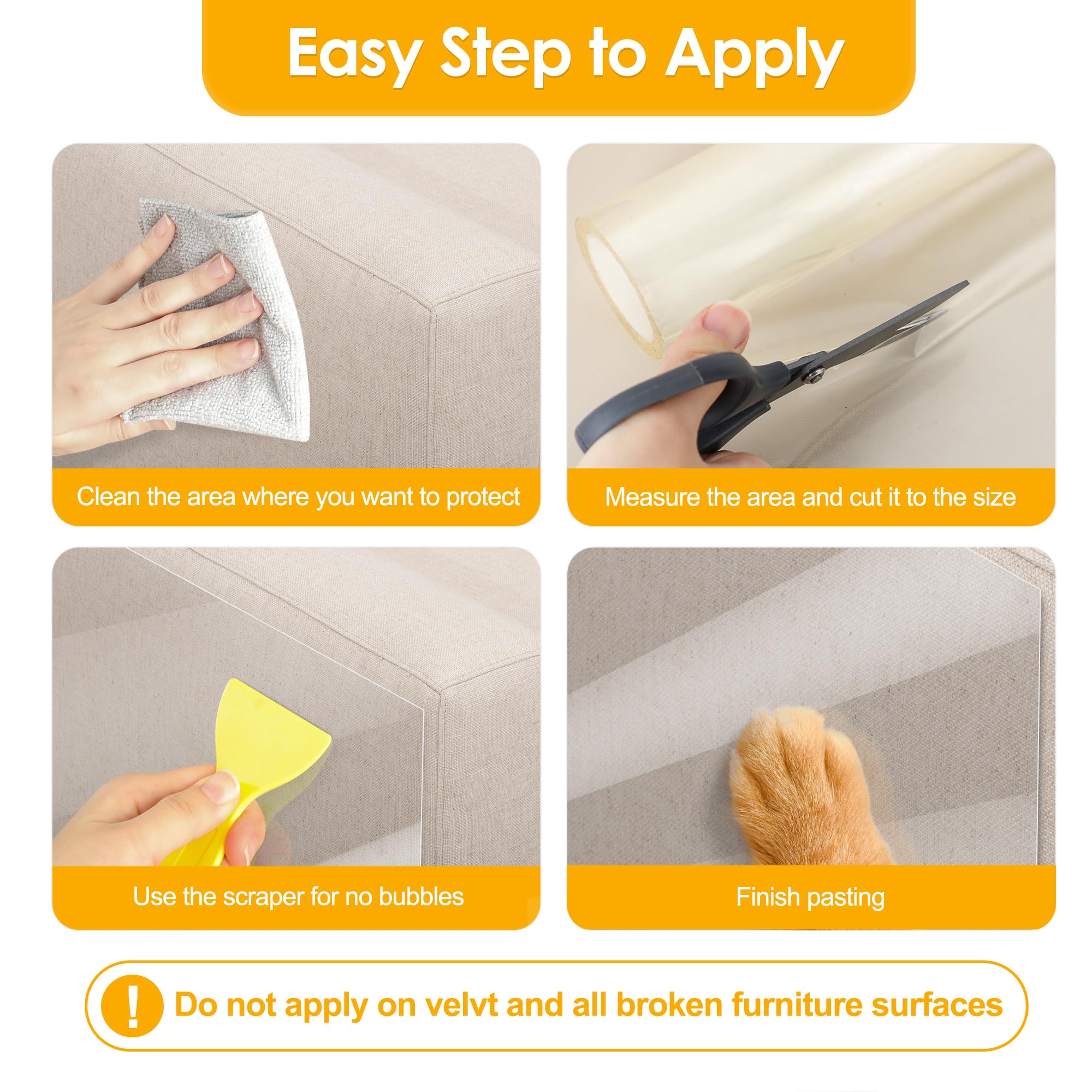 Easy Step to Apply

Clean the area where you want to protect

Measure the area and cut it to the size

Use the scraper for no bubbles

Finish pasting

!

Do not apply on velvt and all broken furniture surfaces