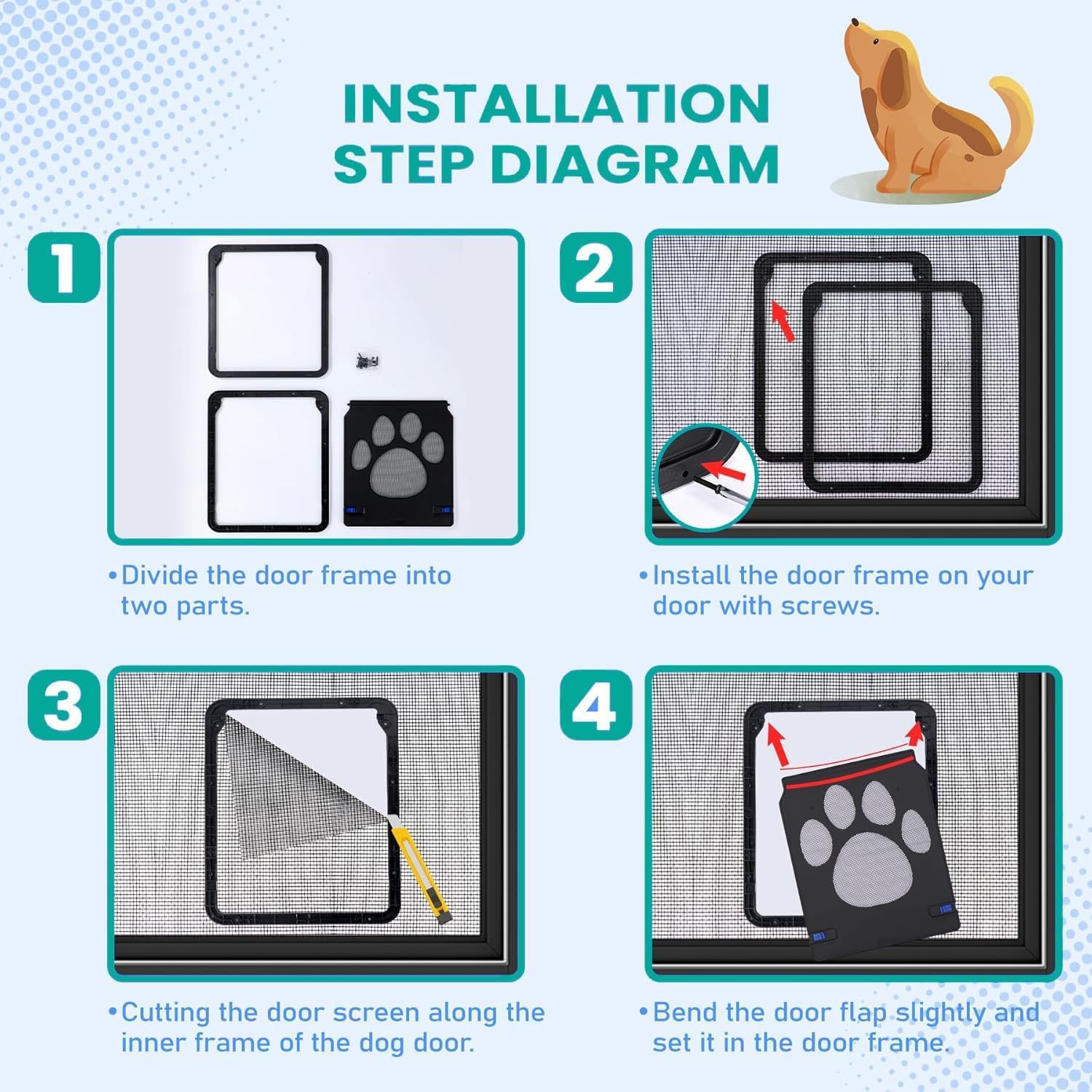 INSTALLATION STEP DIAGRAM

1

•Divide the door frame into two parts.

2

•Install the door frame on your door with screws.

3

•Cutting the door screen along the inner frame of the dog door.

4

•Bend the door flap slightly and set it in the door frame.