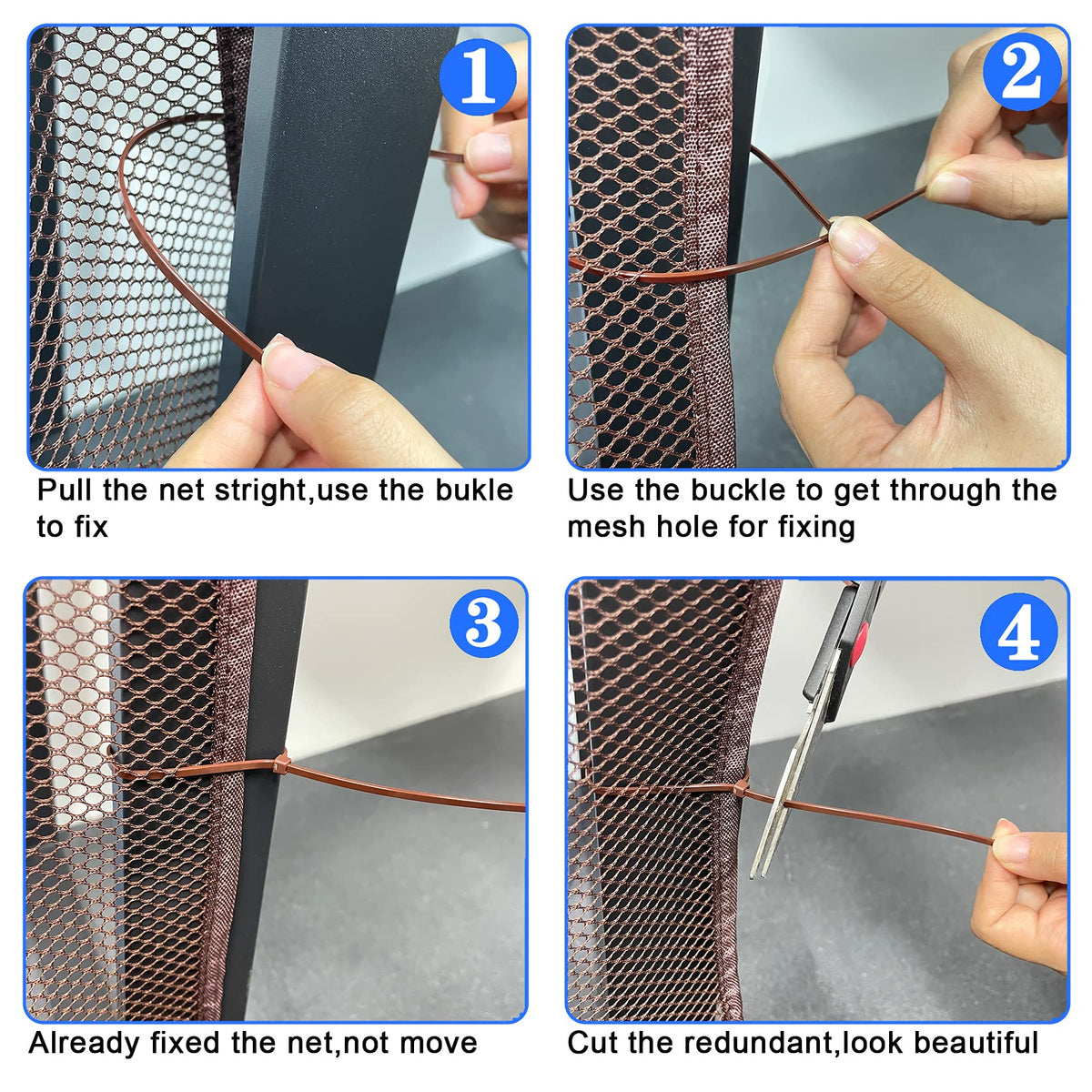 1

Pull the net stright,use the bukle to fix

2

Use the buckle to get through the mesh hole for fixing

3

Already fixed the net,not move

4

Cut the redundant,look beautiful