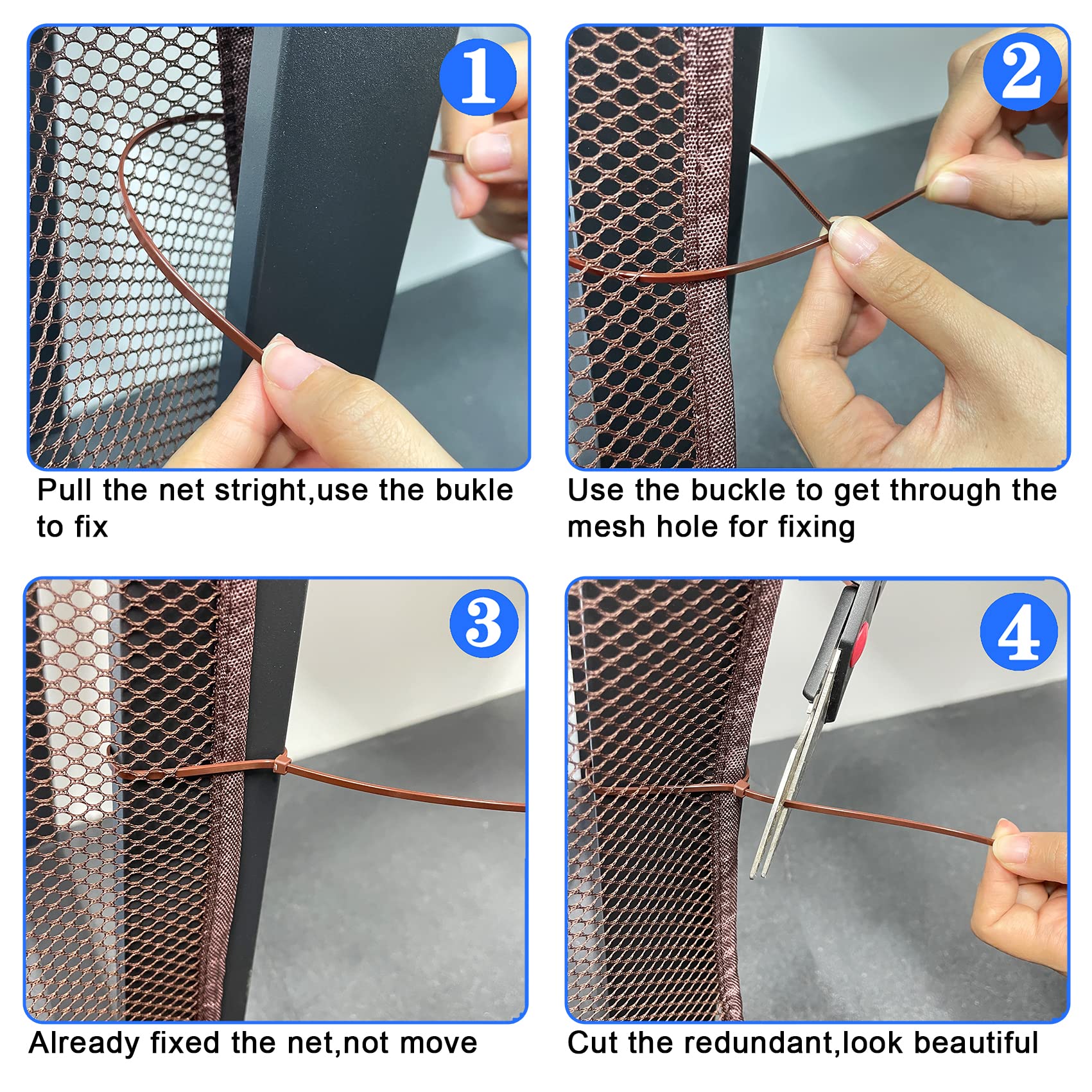 1

Pull the net stright,use the bukle to fix

2

Use the buckle to get through the mesh hole for fixing

3

Already fixed the net,not move

4

Cut the redundant,look beautiful