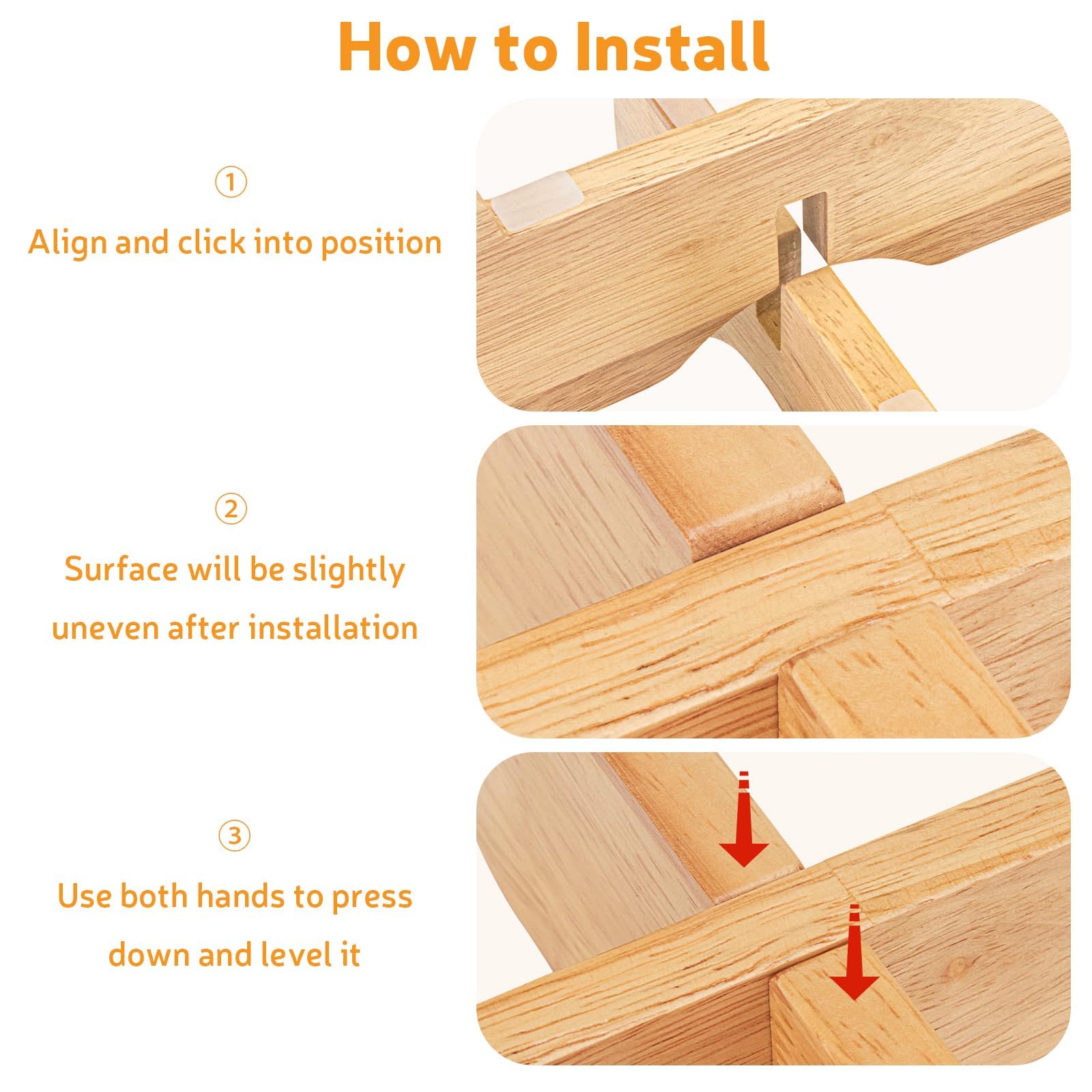 How to Install

①
Align and click into position

②
Surface will be slightly uneven after installation

③
Use both hands to press down and level it