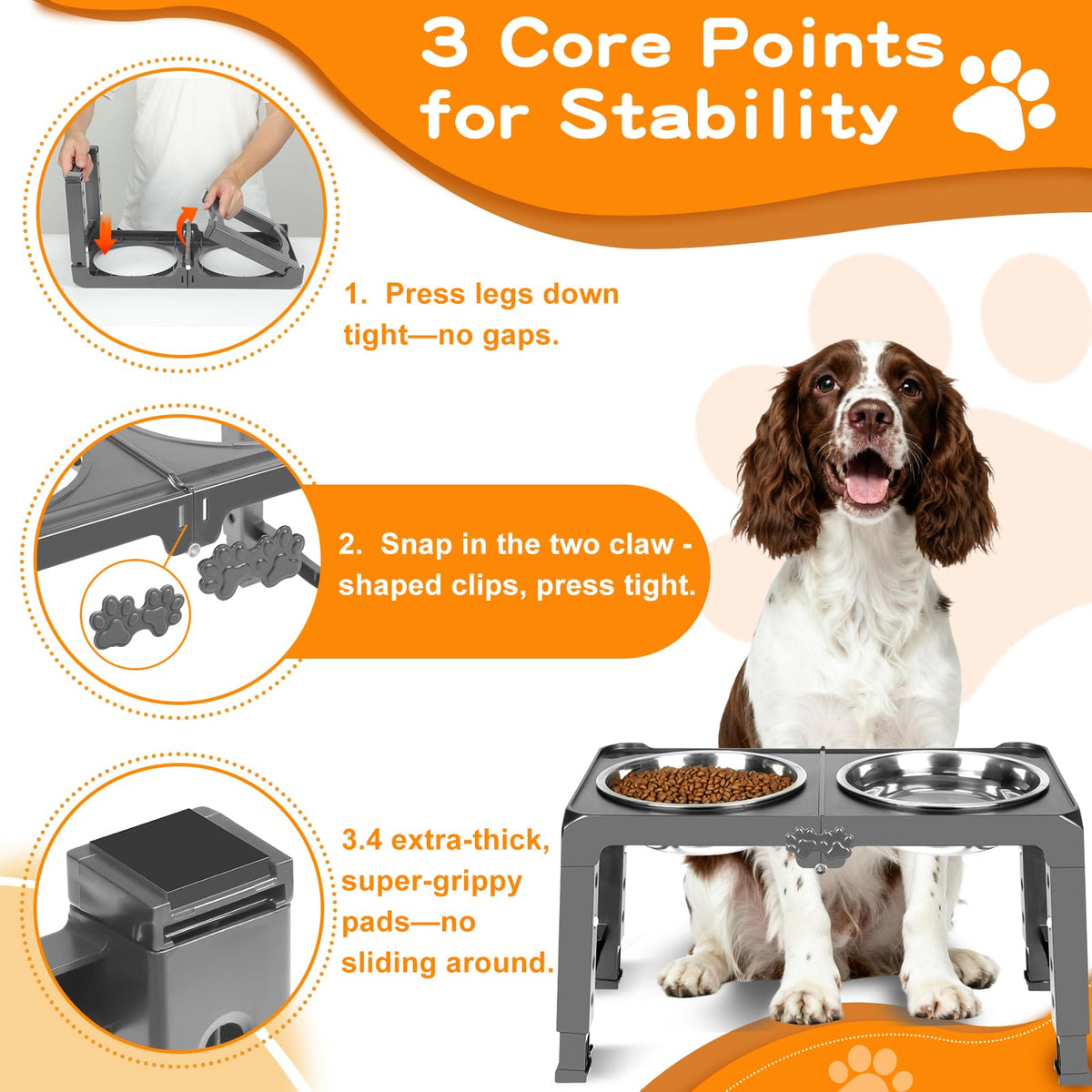 3 Core Points for Stability

1. Press legs down tight—no gaps.

2. Snap in the two claw - shaped clips, press tight.

3.4 extra-thick, super-grippy pads—no sliding around.