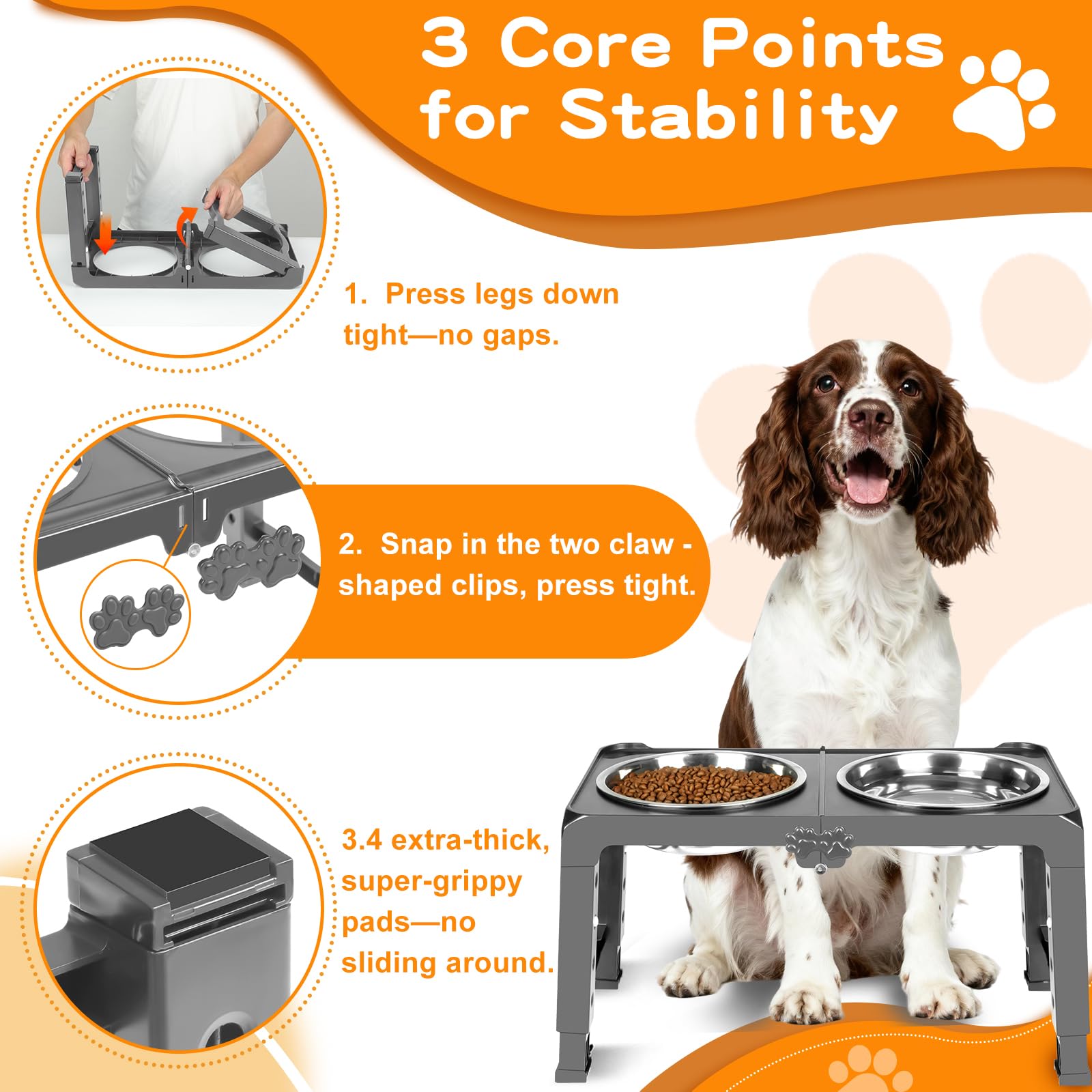 3 Core Points for Stability

1. Press legs down tight—no gaps.

2. Snap in the two claw - shaped clips, press tight.

3.4 extra-thick, super-grippy pads—no sliding around.