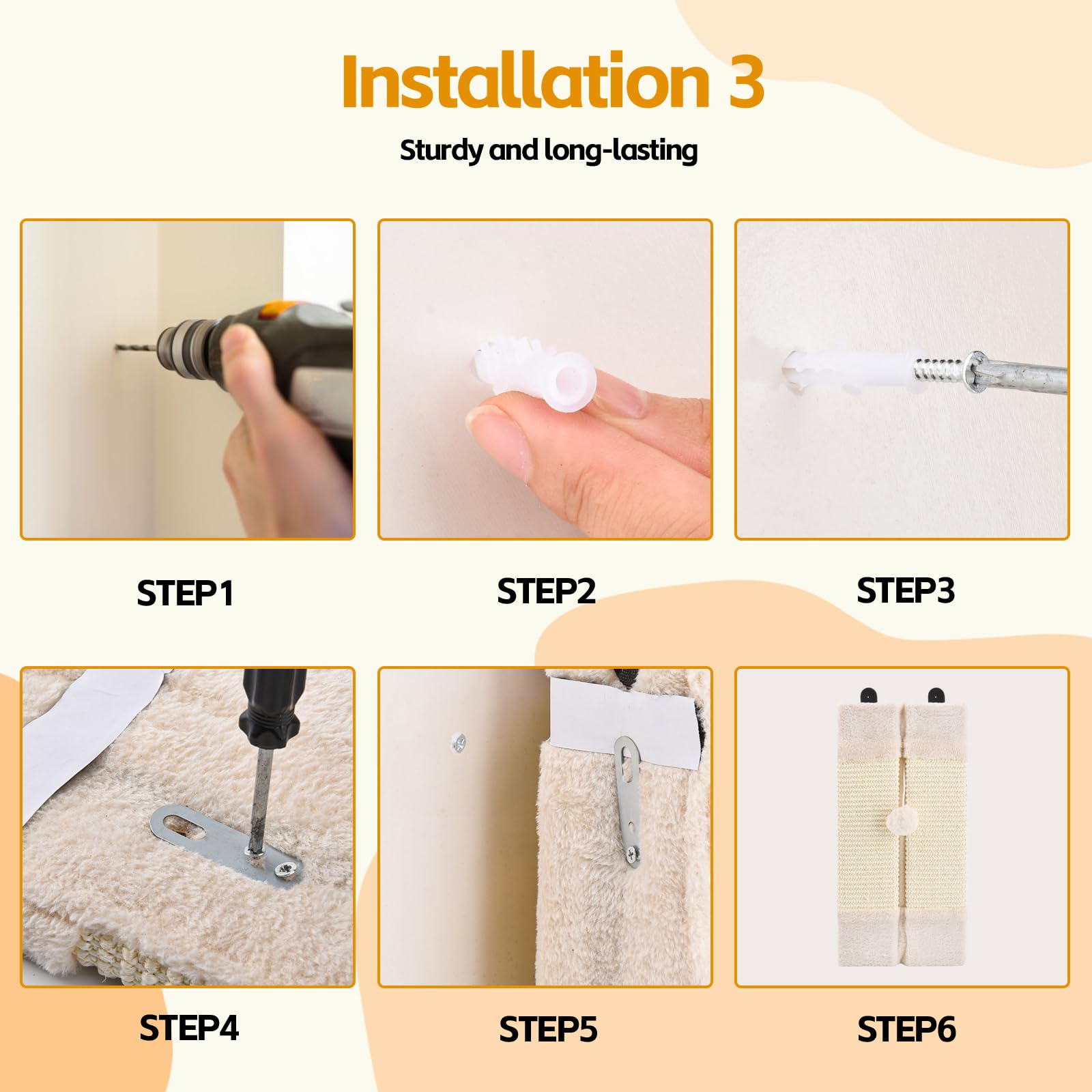 Installation 3

Sturdy and long-lasting

STEP1

STEP2

STEP3

STEP4

STEP5

STEP6