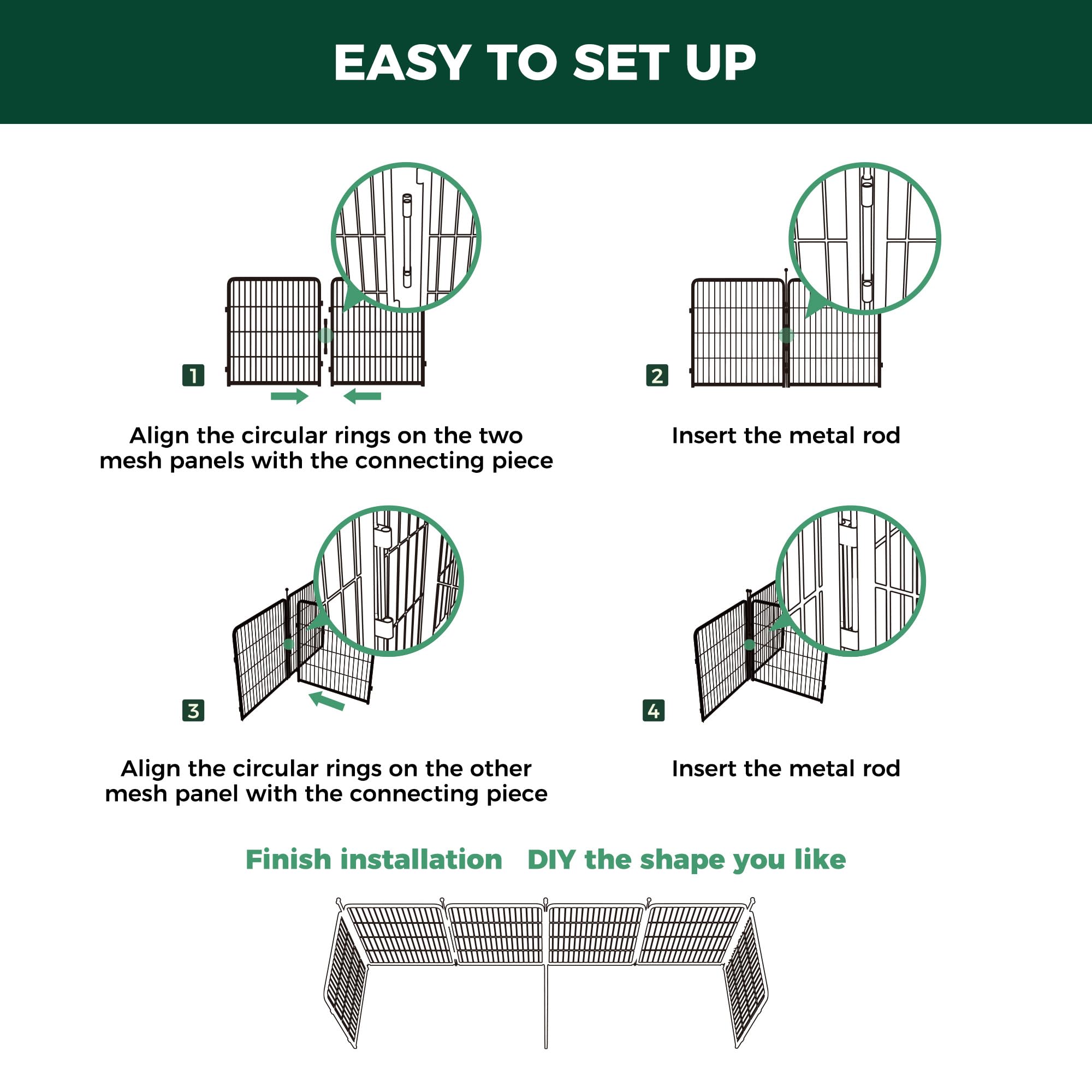 EASY TO SET UP

1

Align the circular rings on the two mesh panels with the connecting piece

2

Insert the metal rod

3

Align the circular rings on the other mesh panel with the connecting piece

4

Insert the metal rod

Finish installation DIY the shape you like