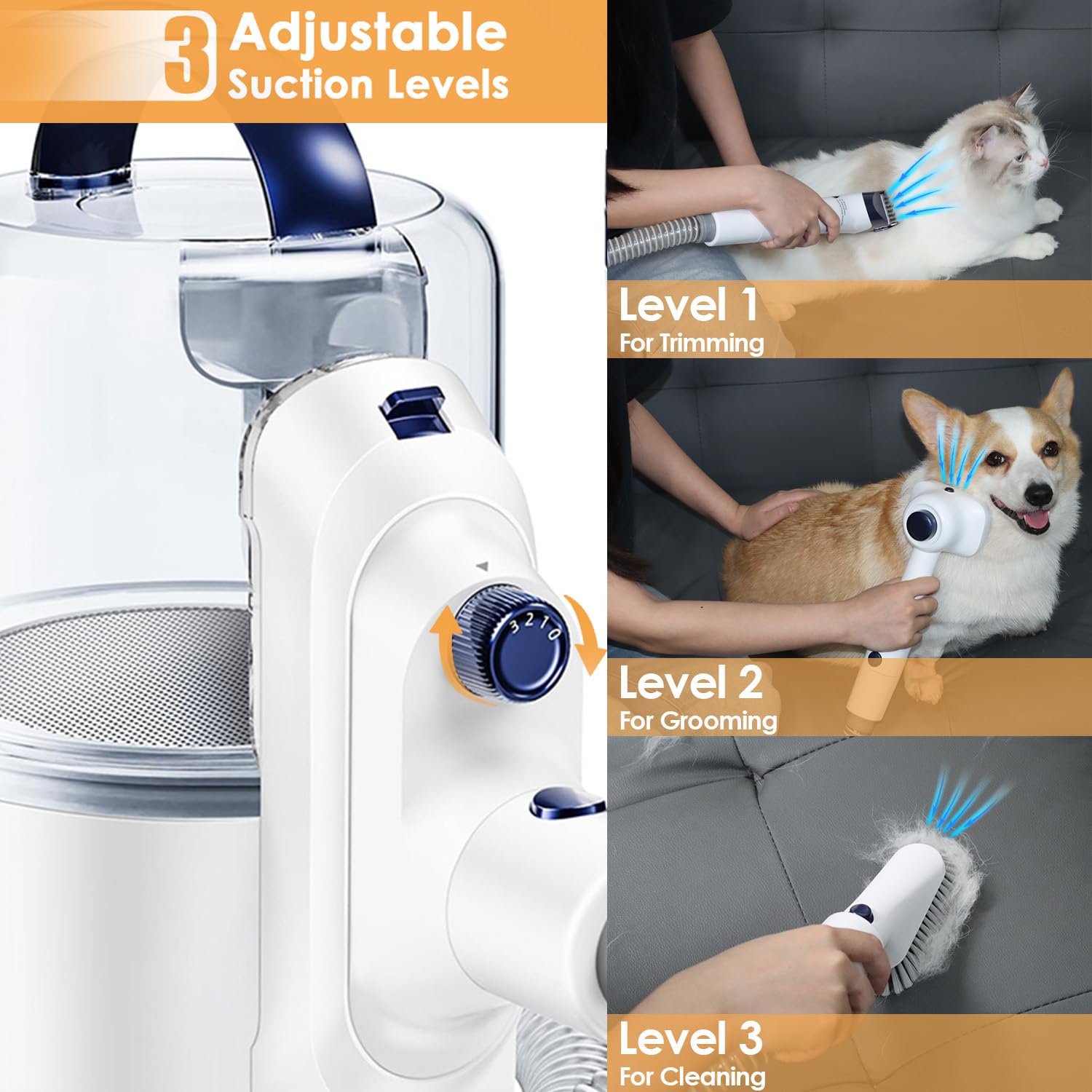 3 Adjustable Suction Levels

3 2 1 0

Level 1
For Trimming

Level 2
For Grooming

Level 3
For Cleaning