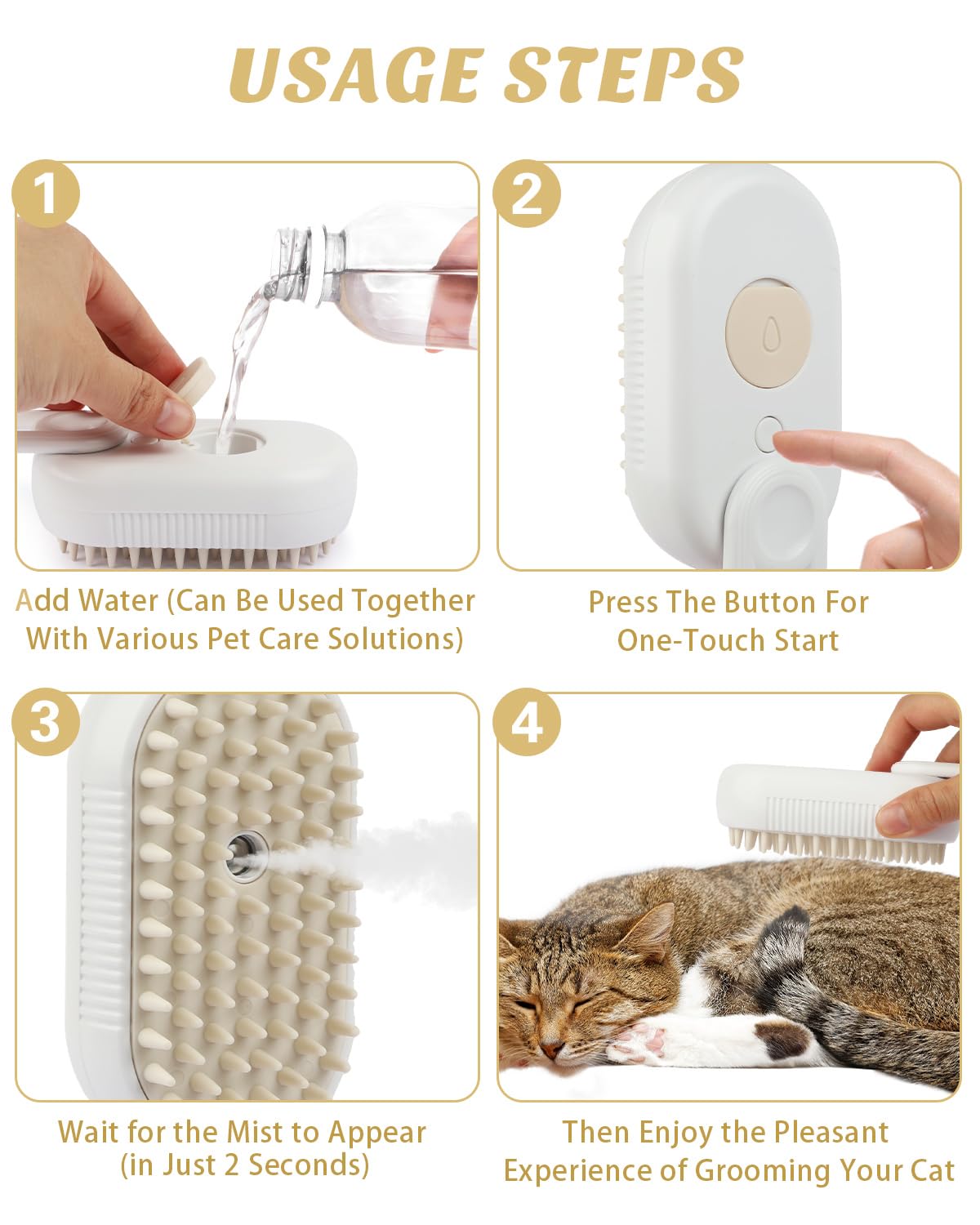 USAGE STEPS

1

Add Water (Can Be Used Together With Various Pet Care Solutions)

2

Press The Button For One-Touch Start

3

Wait for the Mist to Appear (in Just 2 Seconds)

4

Then Enjoy the Pleasant Experience of Grooming Your Cat