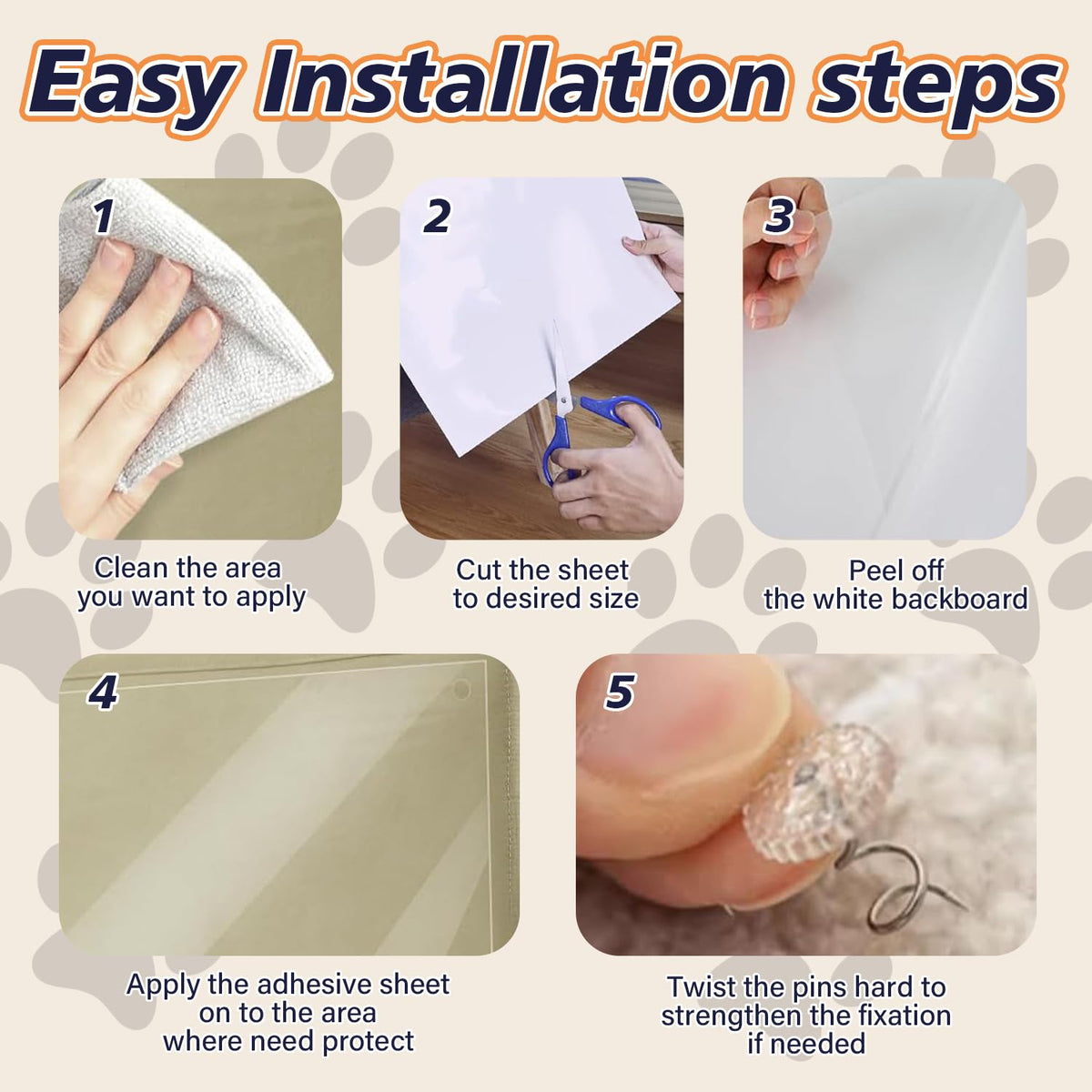 Easy Installation steps

1

Clean the area you want to apply

2

Cut the sheet to desired size

3

Peel off the white backboard

4

Apply the adhesive sheet on to the area where need protect

5

Twist the pins hard to strengthen the fixation if needed