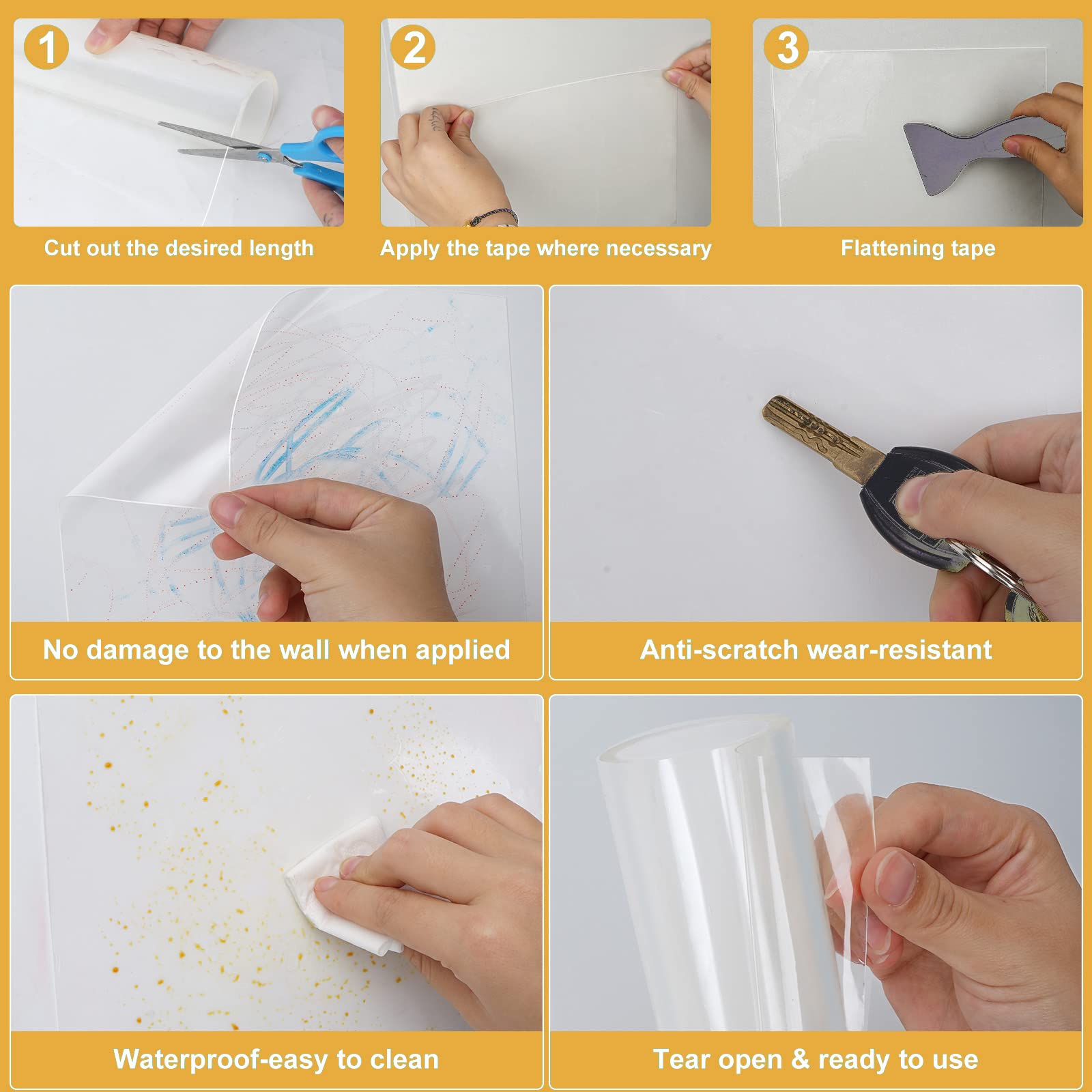 1

Cut out the desired length

2

Apply the tape where necessary

3

Flattening tape

No damage to the wall when applied

Anti-scratch wear-resistant

Waterproof-easy to clean

Tear open & ready to use