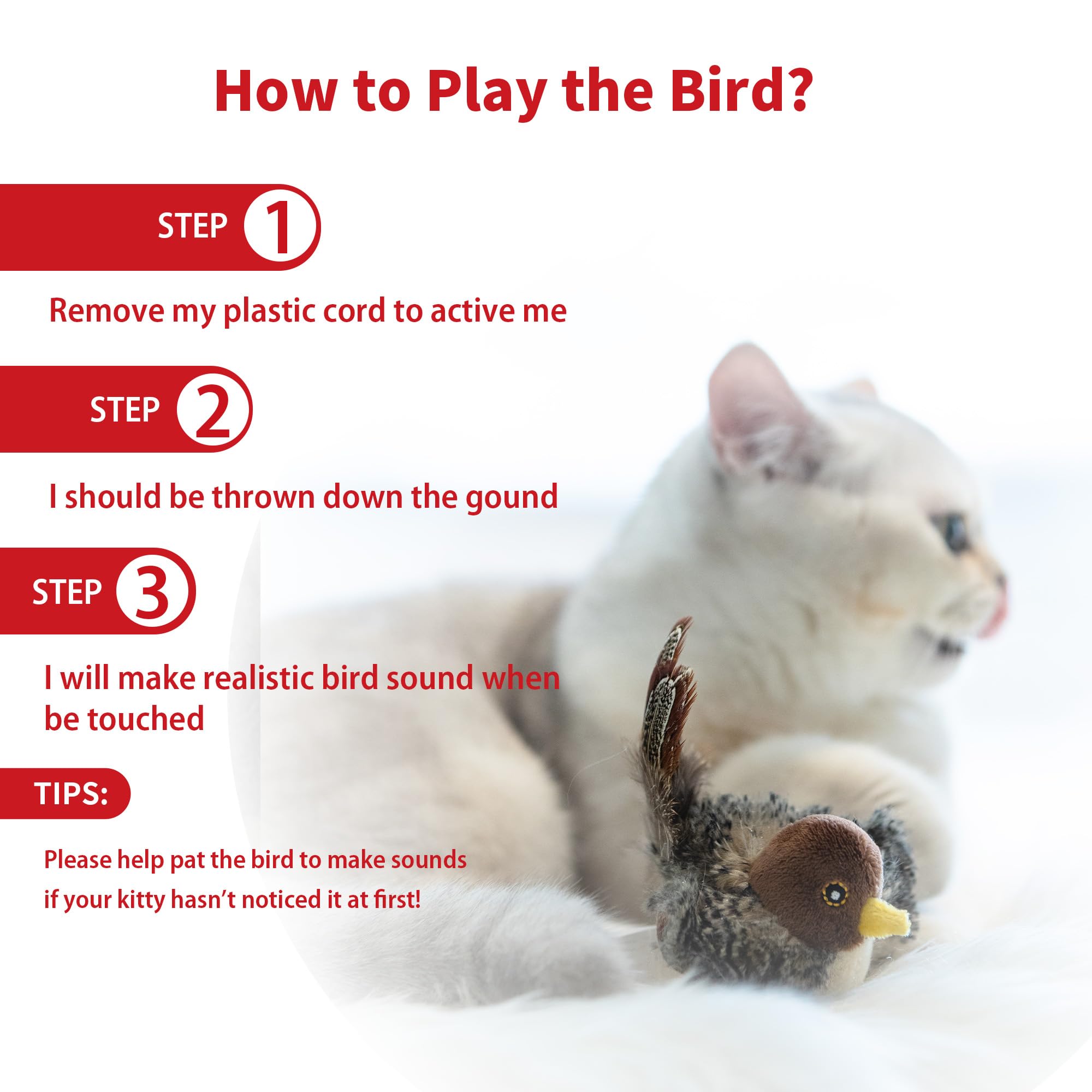 How to Play the Bird?

STEP 1

Remove my plastic cord to active me

STEP 2

I should be thrown down the gound

STEP 3

I will make realistic bird sound when be touched

TIPS:

Please help pat the bird to make sounds if your kitty hasn't noticed it at first!