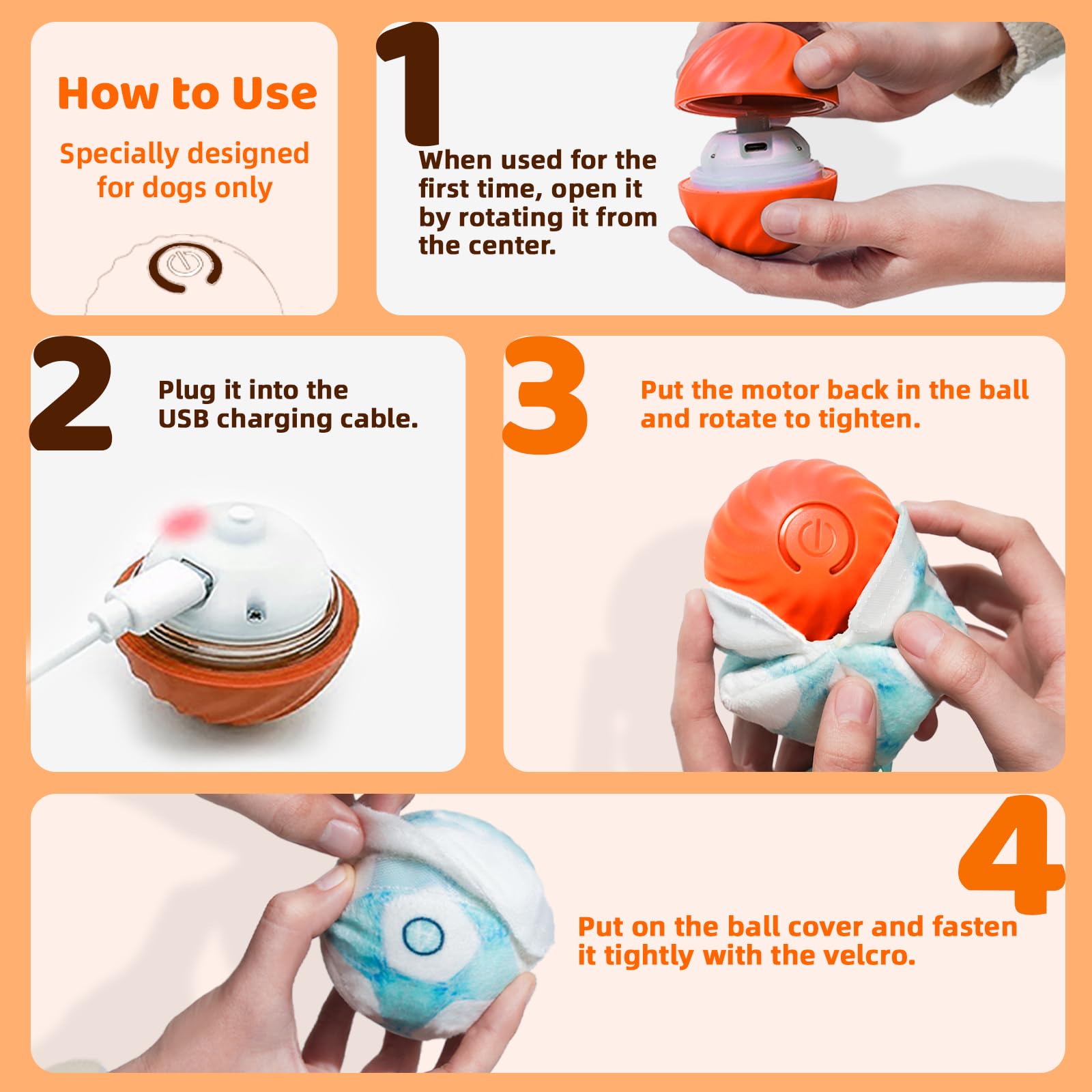 How to Use

Specially designed for dogs only

1

When used for the first time, open it by rotating it from the center.

2

Plug it into the USB charging cable.

3

Put the motor back in the ball and rotate to tighten.

4

Put on the ball cover and fasten it tightly with the velcro.