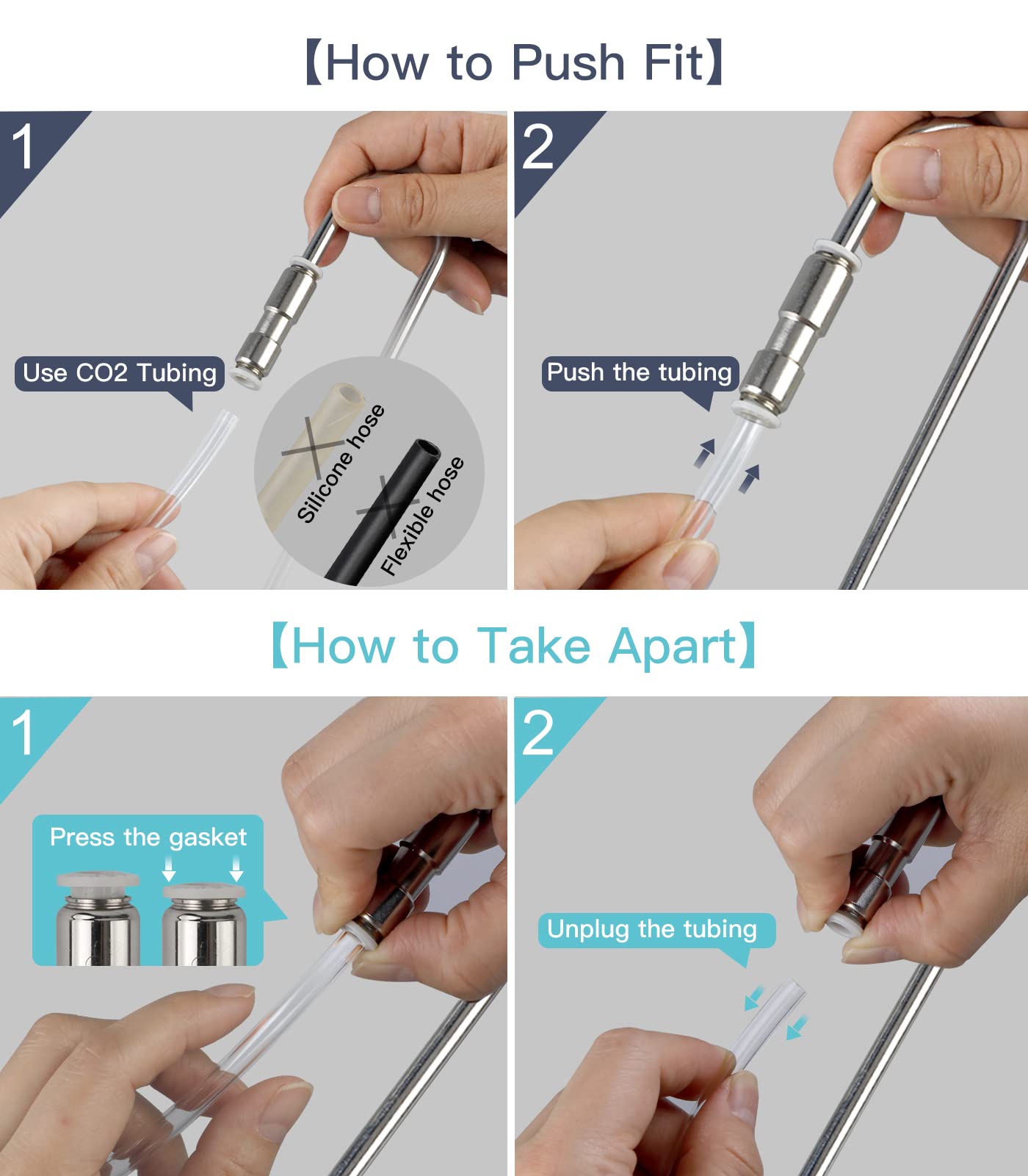 【How to Push Fit】

1

Use CO2 Tubing

Silicone hose

Flexible hose

2

Push the tubing

【How to Take Apart】

1

Press the gasket

2

Unplug the tubing