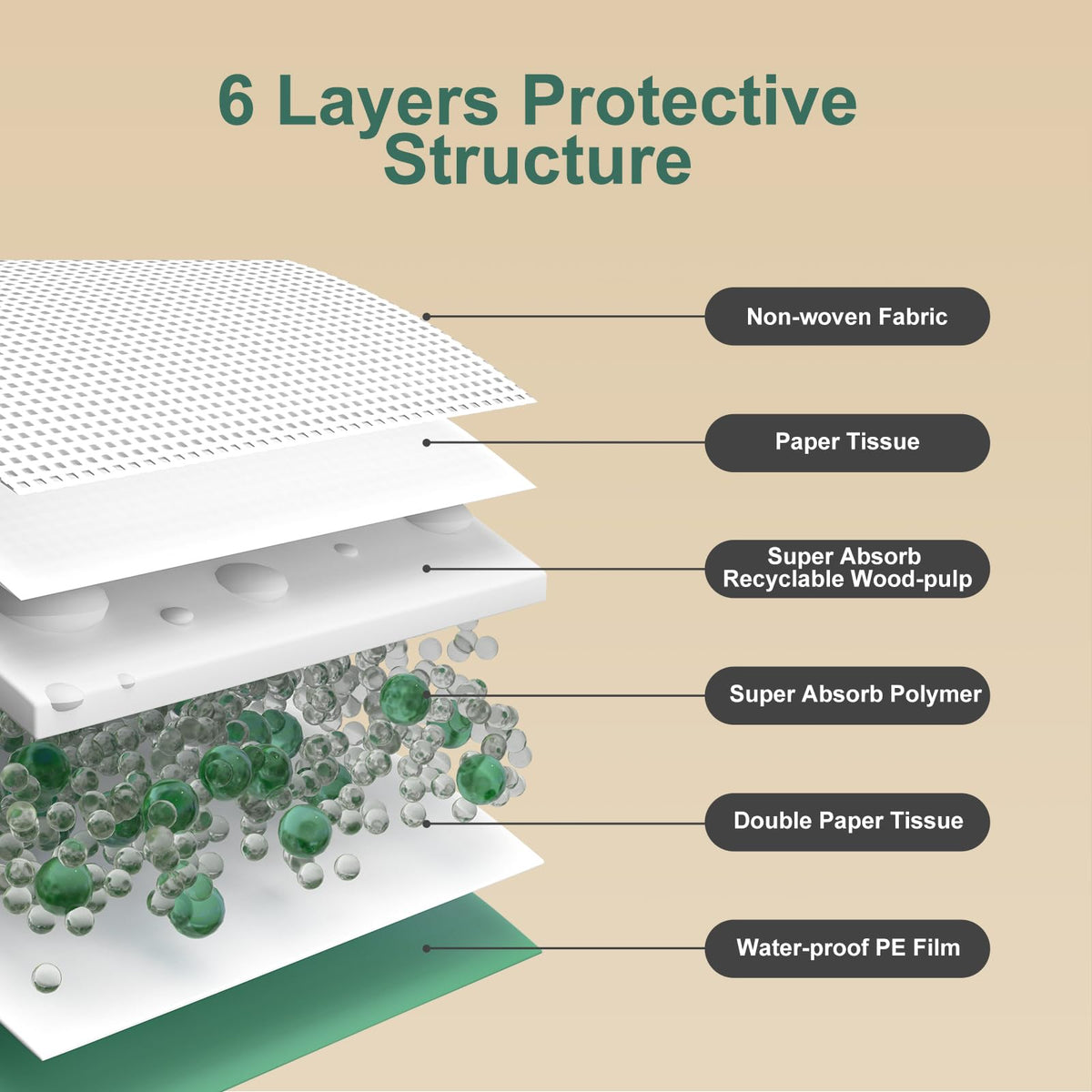 6 Layers Protective Structure

Non-woven Fabric

Paper Tissue

Super Absorb Recyclable Wood-pulp

Super Absorb Polymer

Double Paper Tissue

Water-proof PE Film