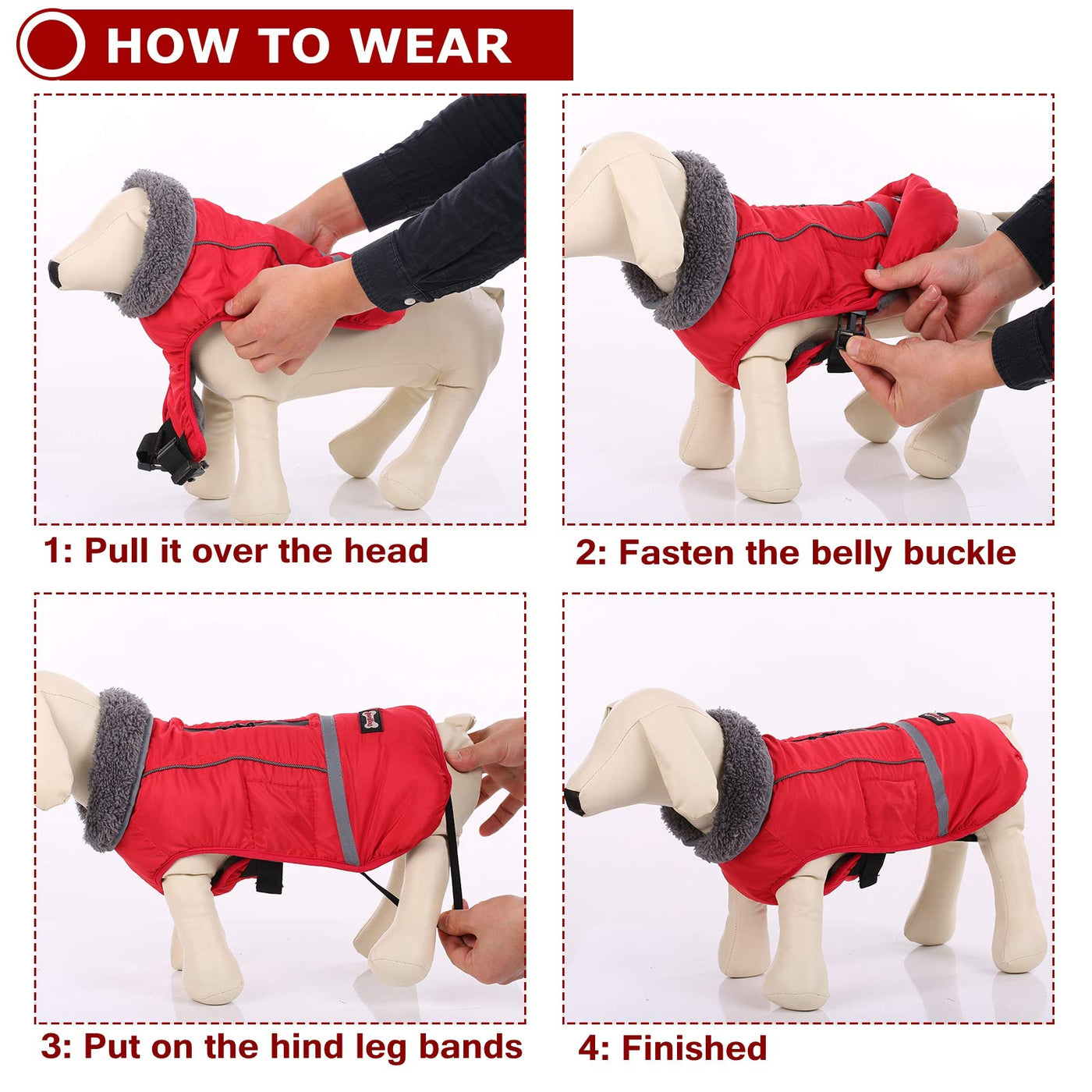 HOW TO WEAR

1: Pull it over the head

2: Fasten the belly buckle

3: Put on the hind leg bands

4: Finished