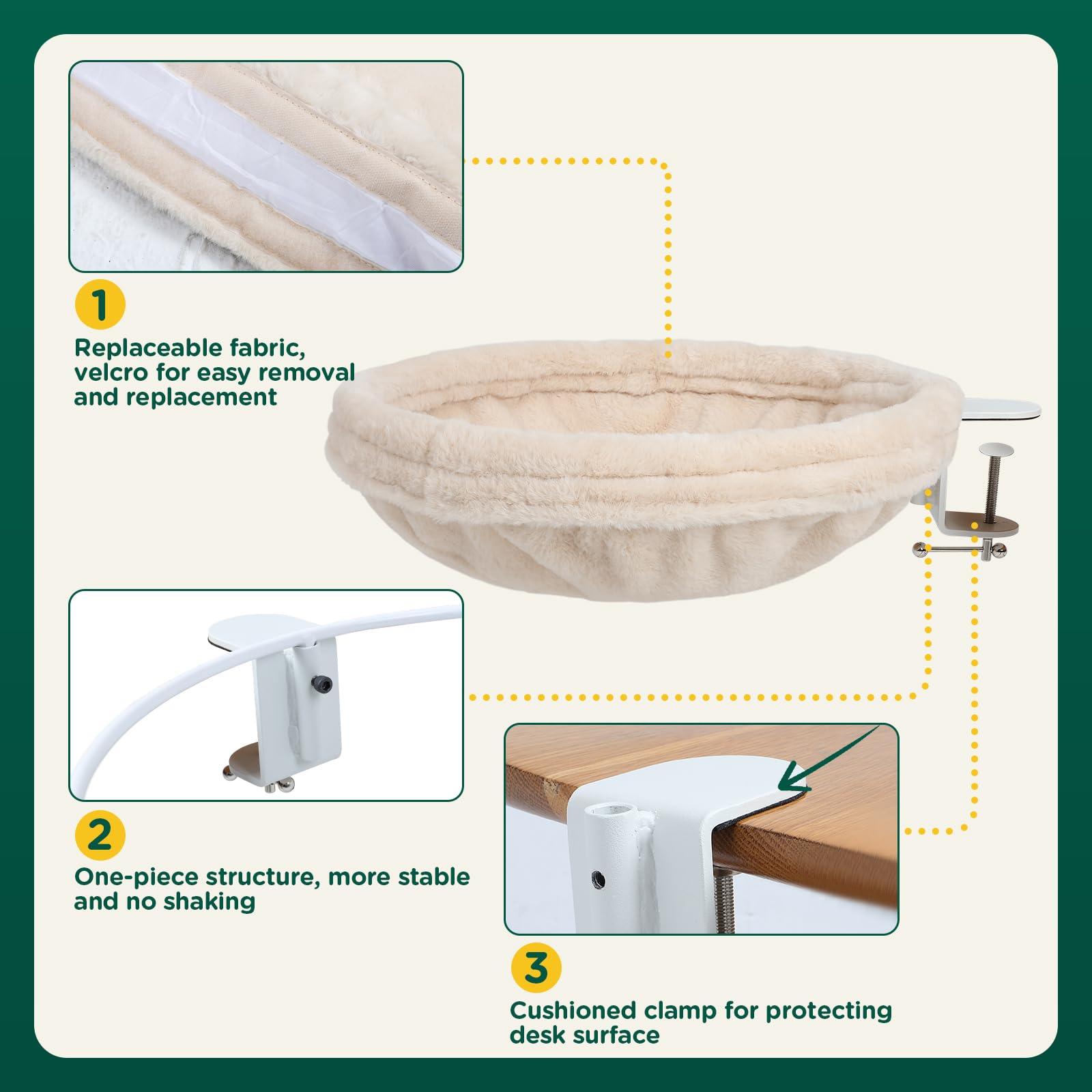 1

Replaceable fabric, velcro for easy removal and replacement

2

One-piece structure, more stable and no shaking

3

Cushioned clamp for protecting desk surface