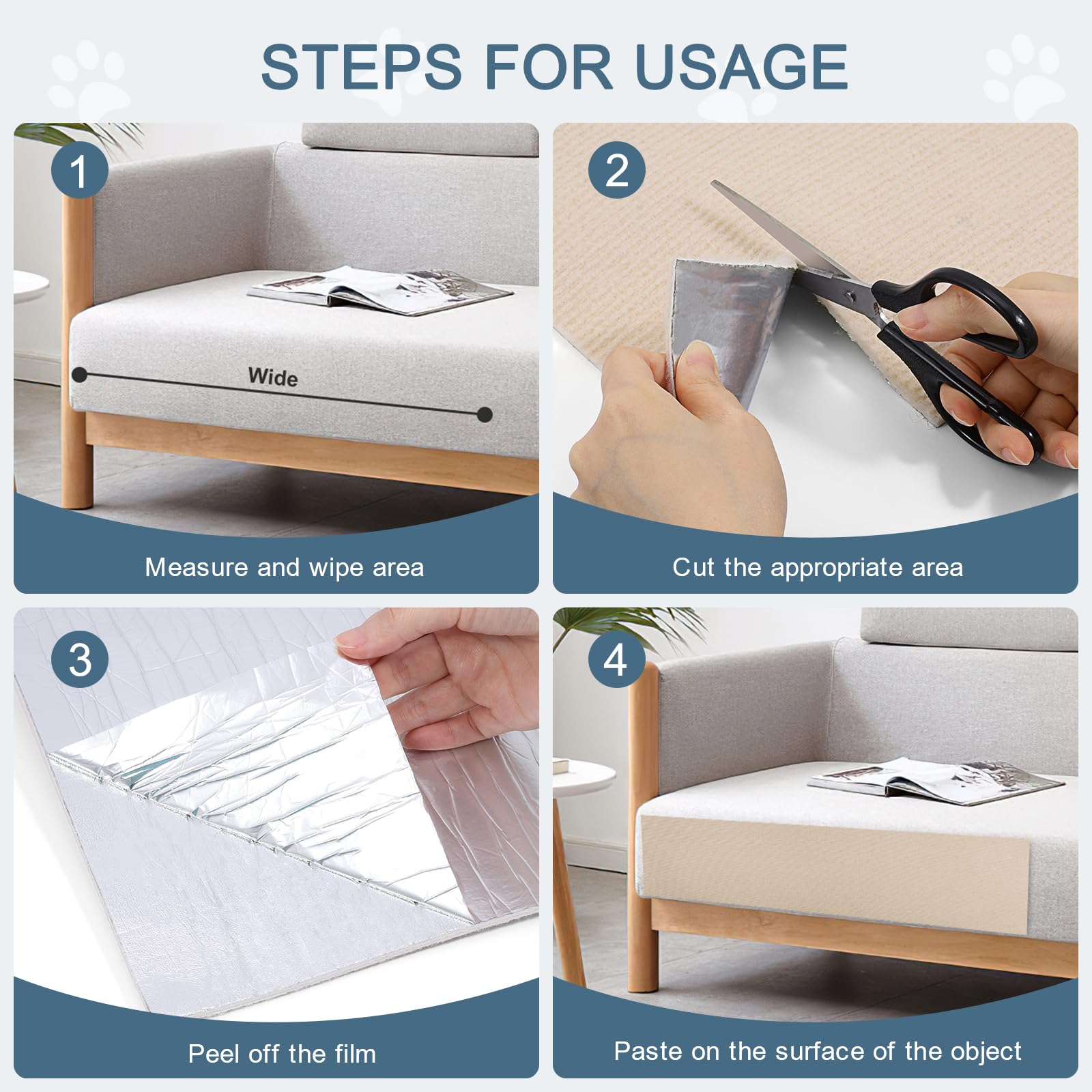 STEPS FOR USAGE

1

Wide

Measure and wipe area

2

Cut the appropriate area

3

Peel off the film

4

Paste on the surface of the object