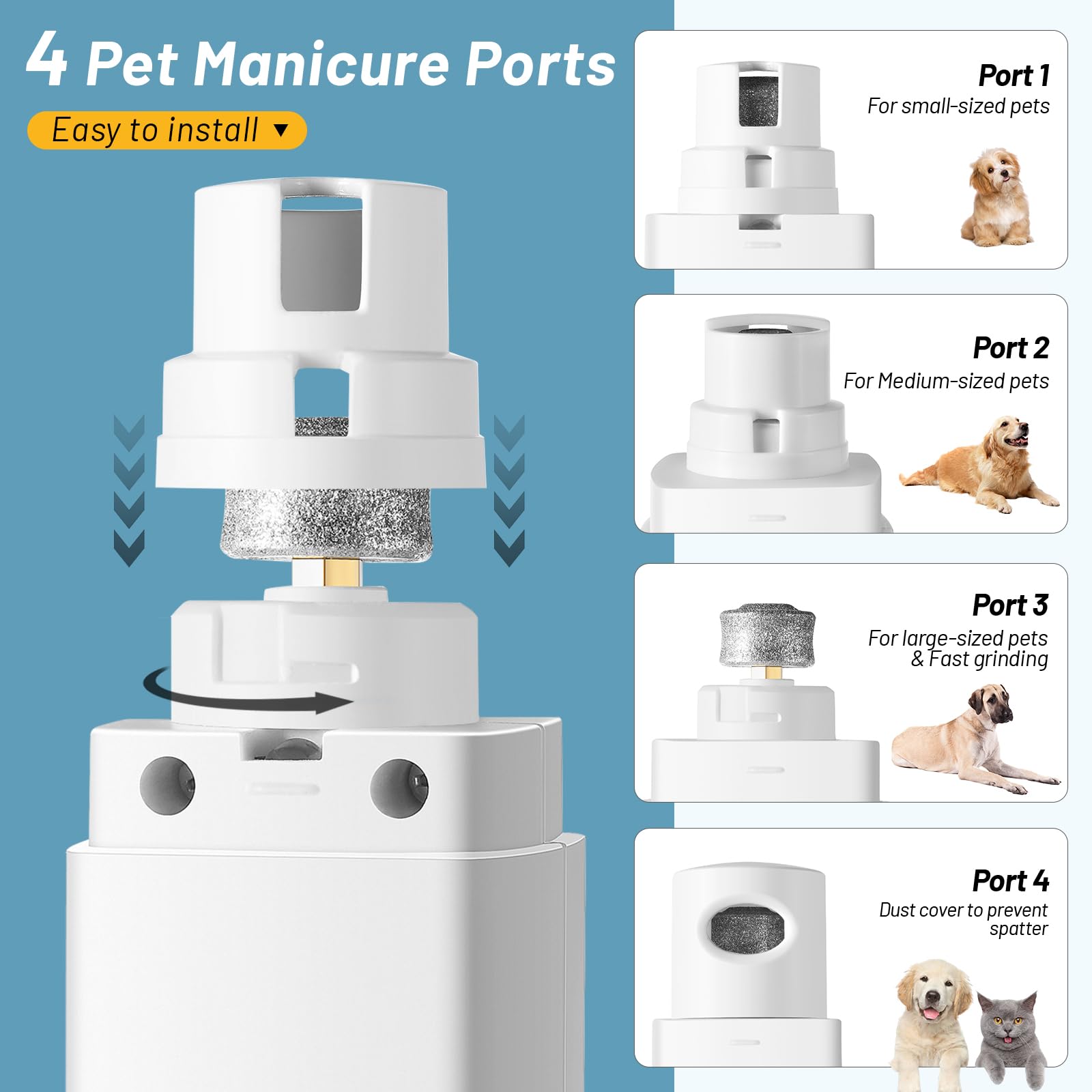 4 Pet Manicure Ports

Easy to install ▼

Port 1
For small-sized pets

Port 2
For Medium-sized pets

Port 3
For large-sized pets & Fast grinding

Port 4
Dust cover to prevent spatter