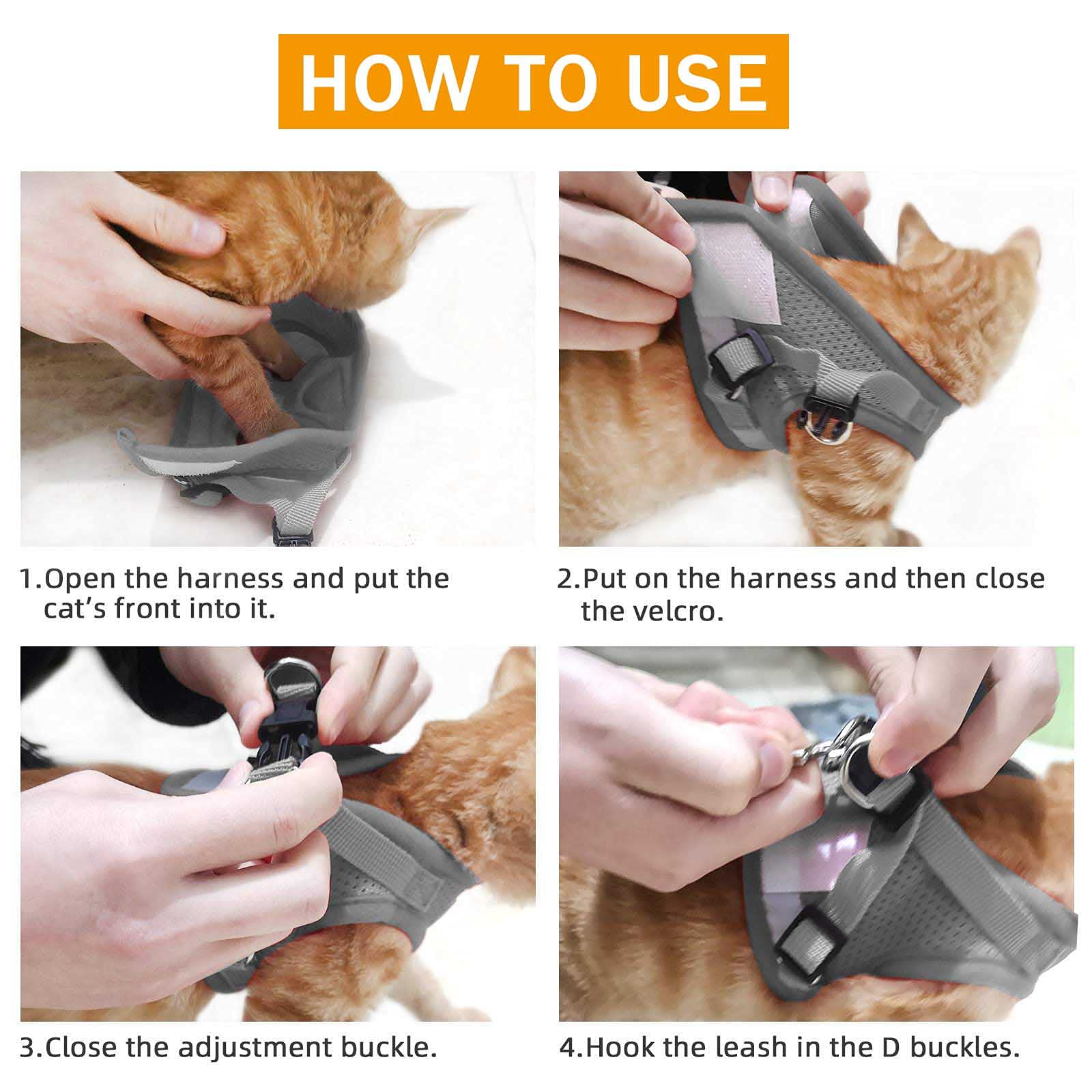 HOW TO USE

1.Open the harness and put the cat’s front into it.

2.Put on the harness and then close the velcro.

3.Close the adjustment buckle.

4.Hook the leash in the D buckles.