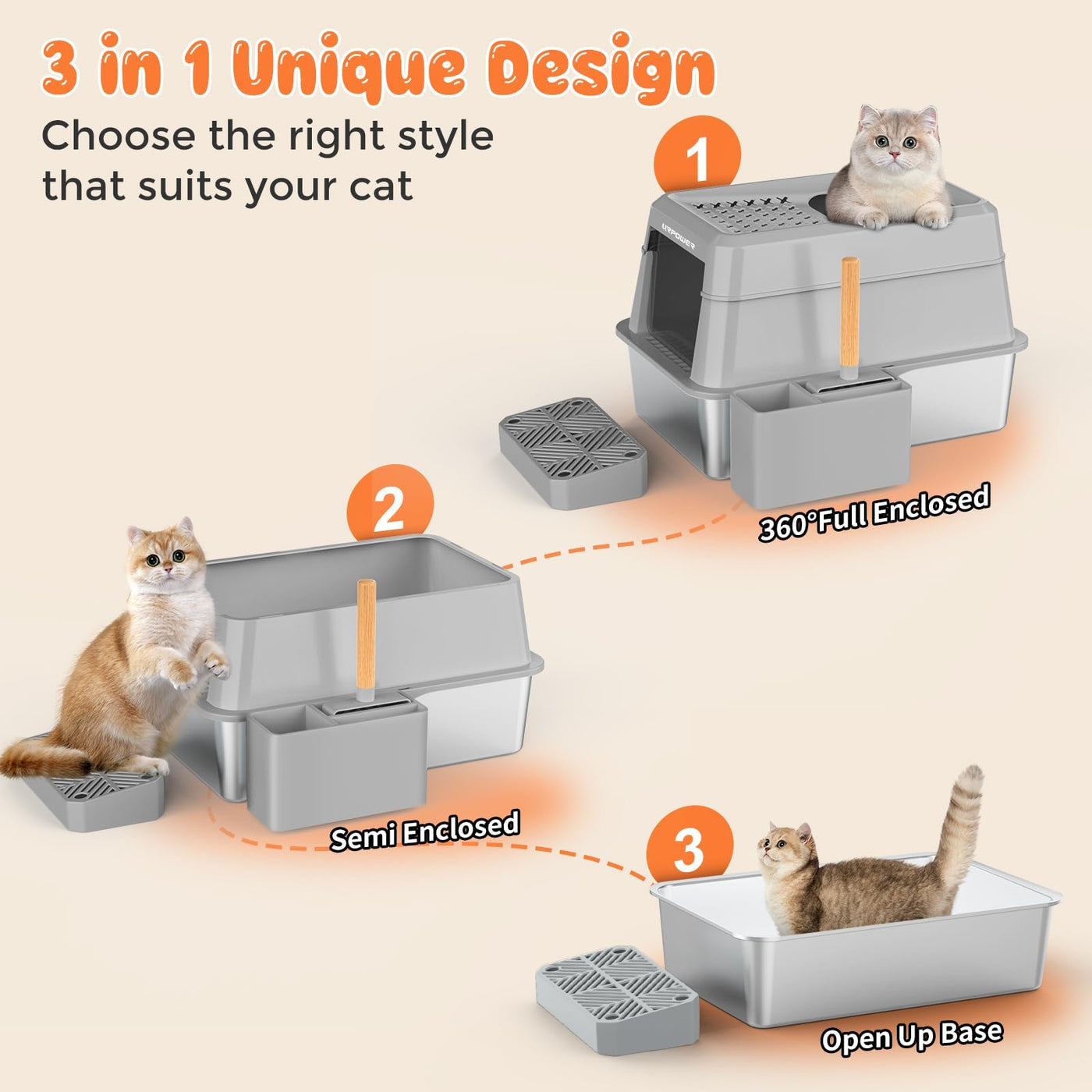 3 in 1 Unique Design

Choose the right style that suits your cat

1

URPOWER

360°Full Enclosed

2

Semi Enclosed

3

Open Up Base