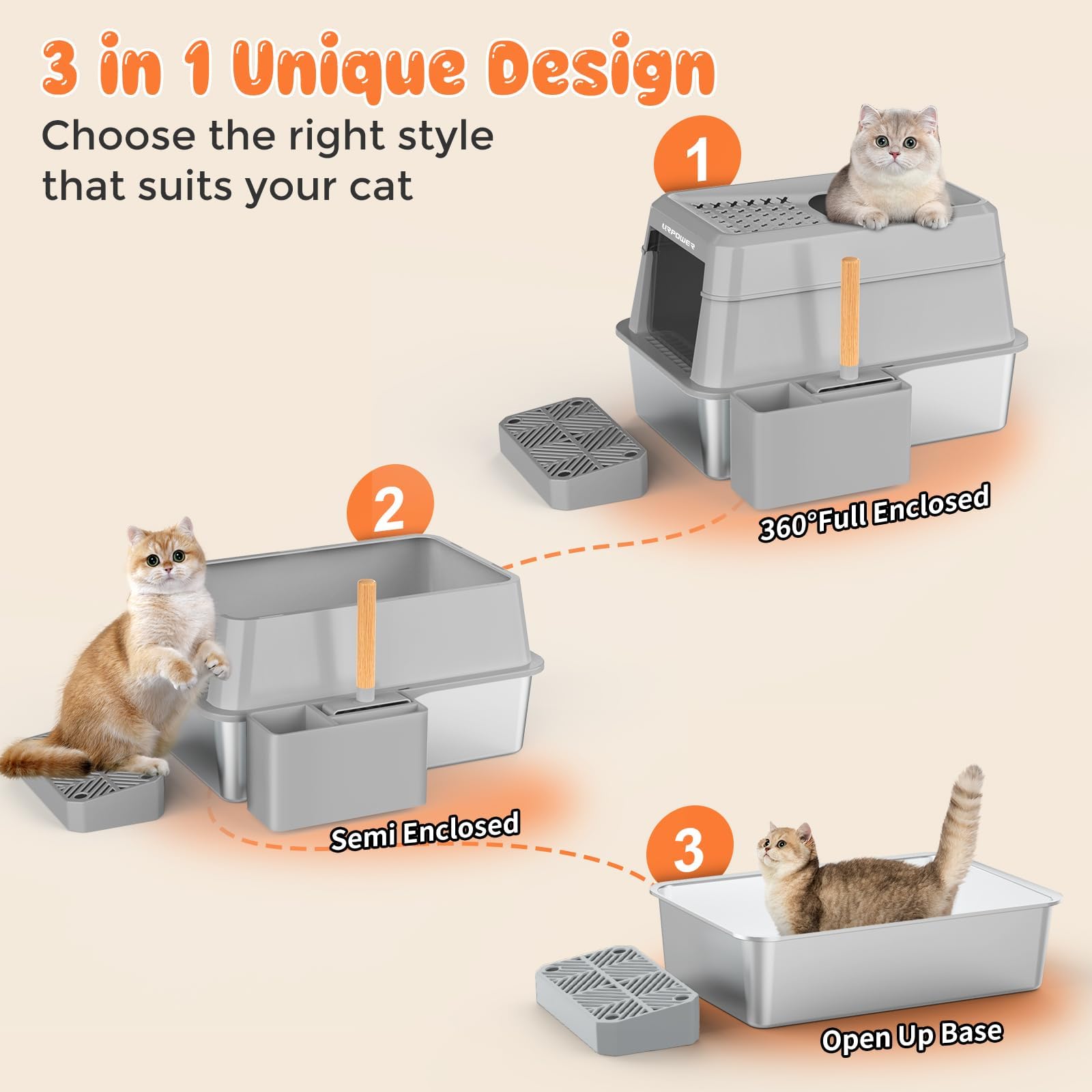 3 in 1 Unique Design
Choose the right style that suits your cat

1

URPOWER

360°Full Enclosed

2

Semi Enclosed

3

Open Up Base