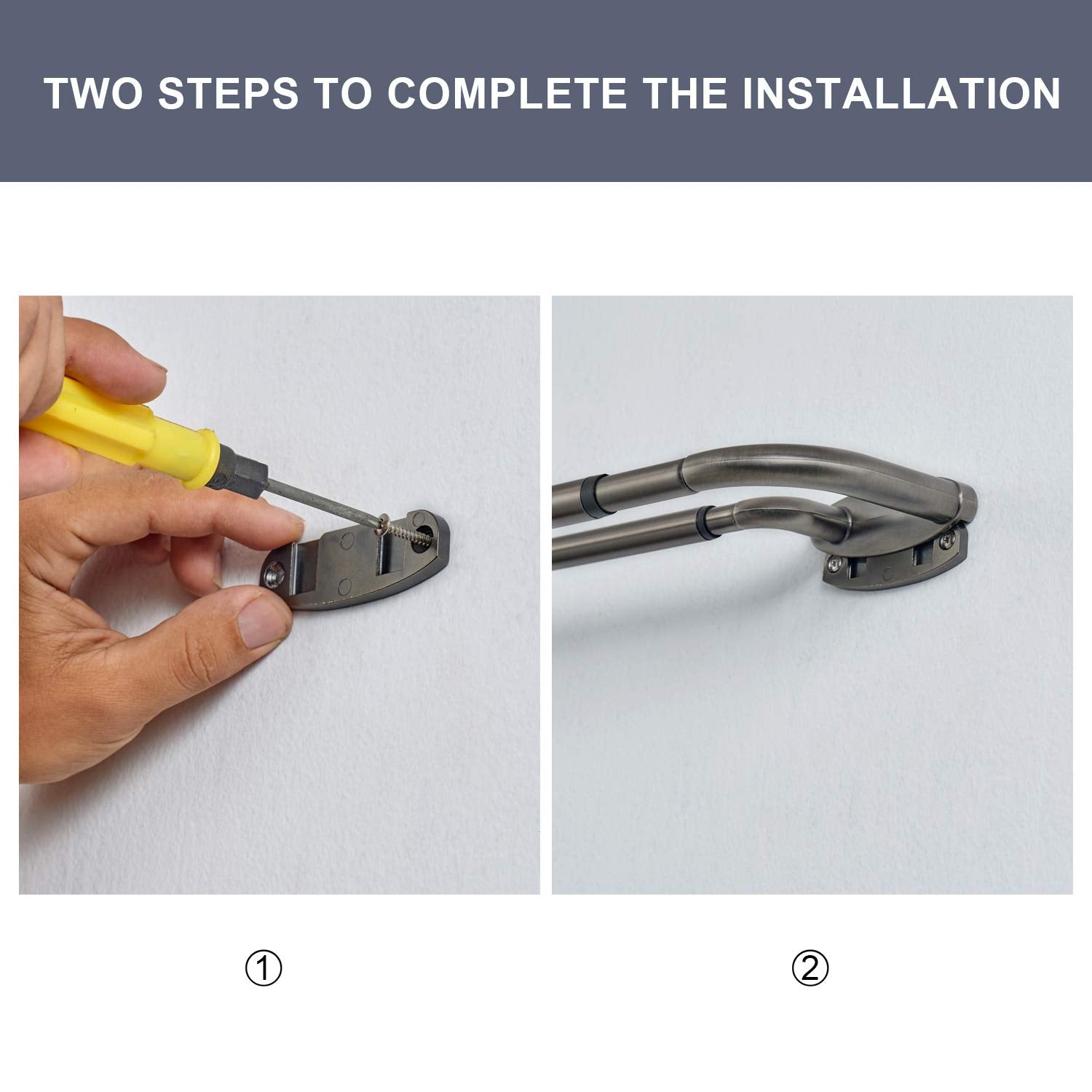 TWO STEPS TO COMPLETE THE INSTALLATION

①

②