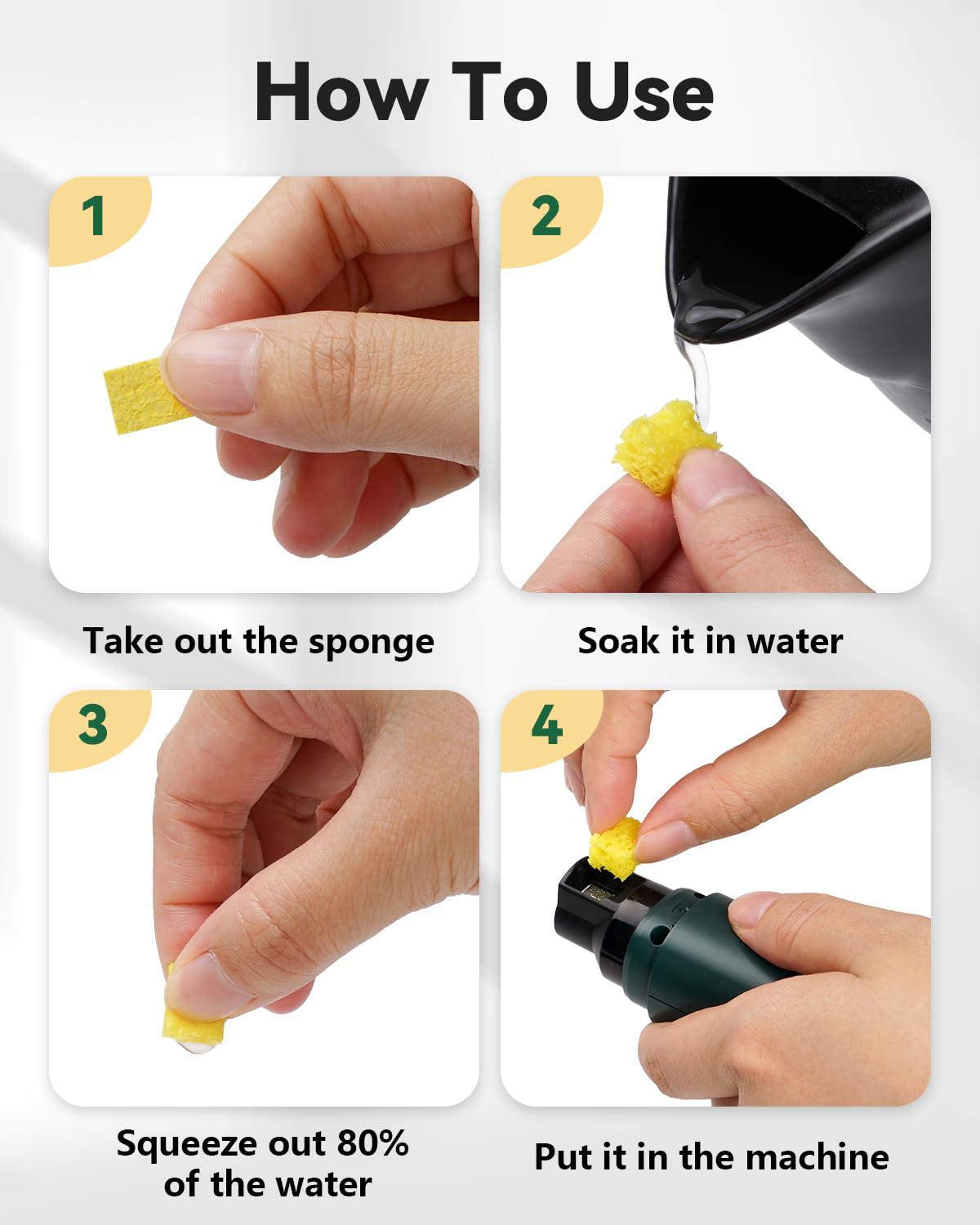 How To Use

1

Take out the sponge

2

Soak it in water

3

Squeeze out 80% of the water

4

Put it in the machine