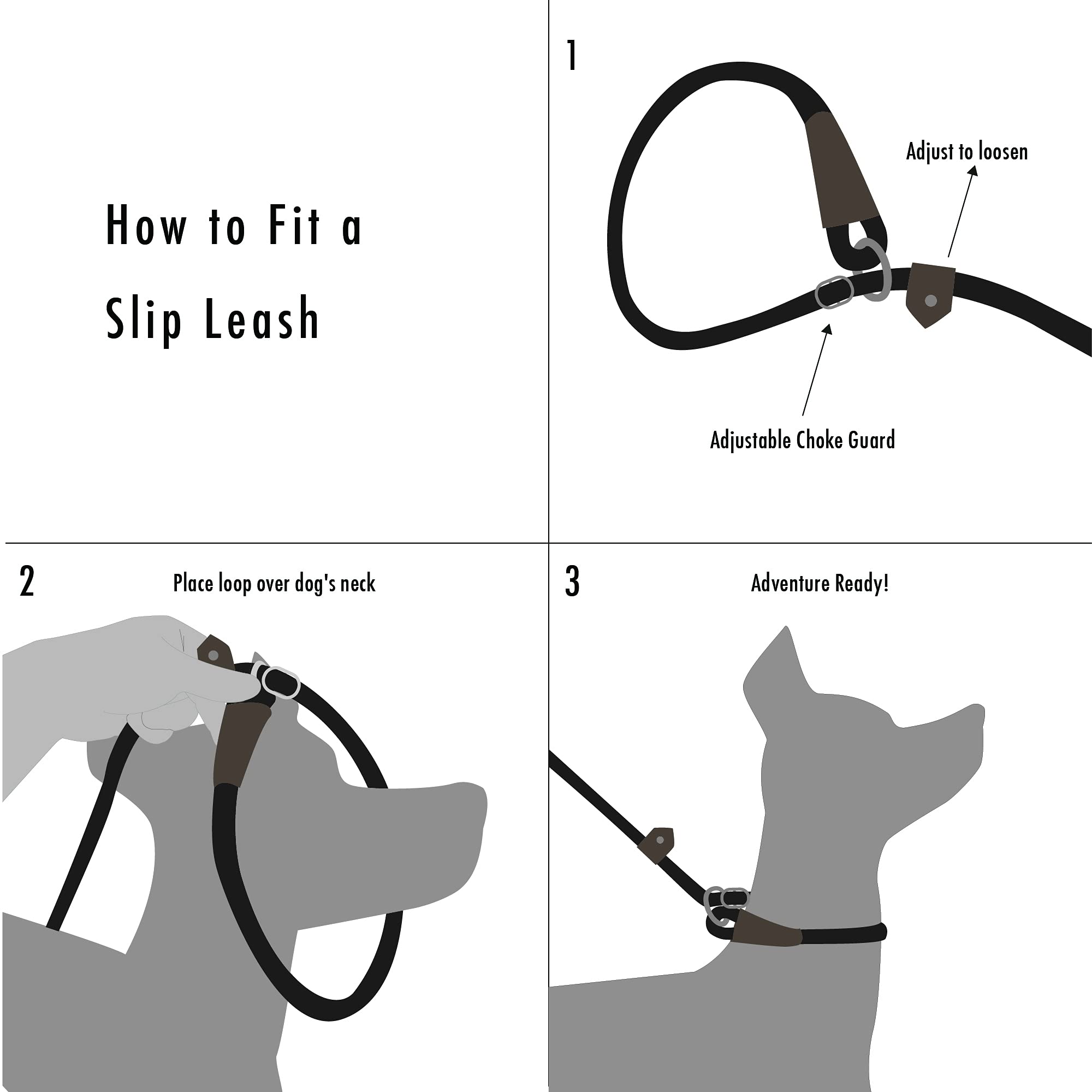 How to Fit a Slip Leash

1

Adjust to loosen

Adjustable Choke Guard

2

Place loop over dog's neck

3

Adventure Ready!