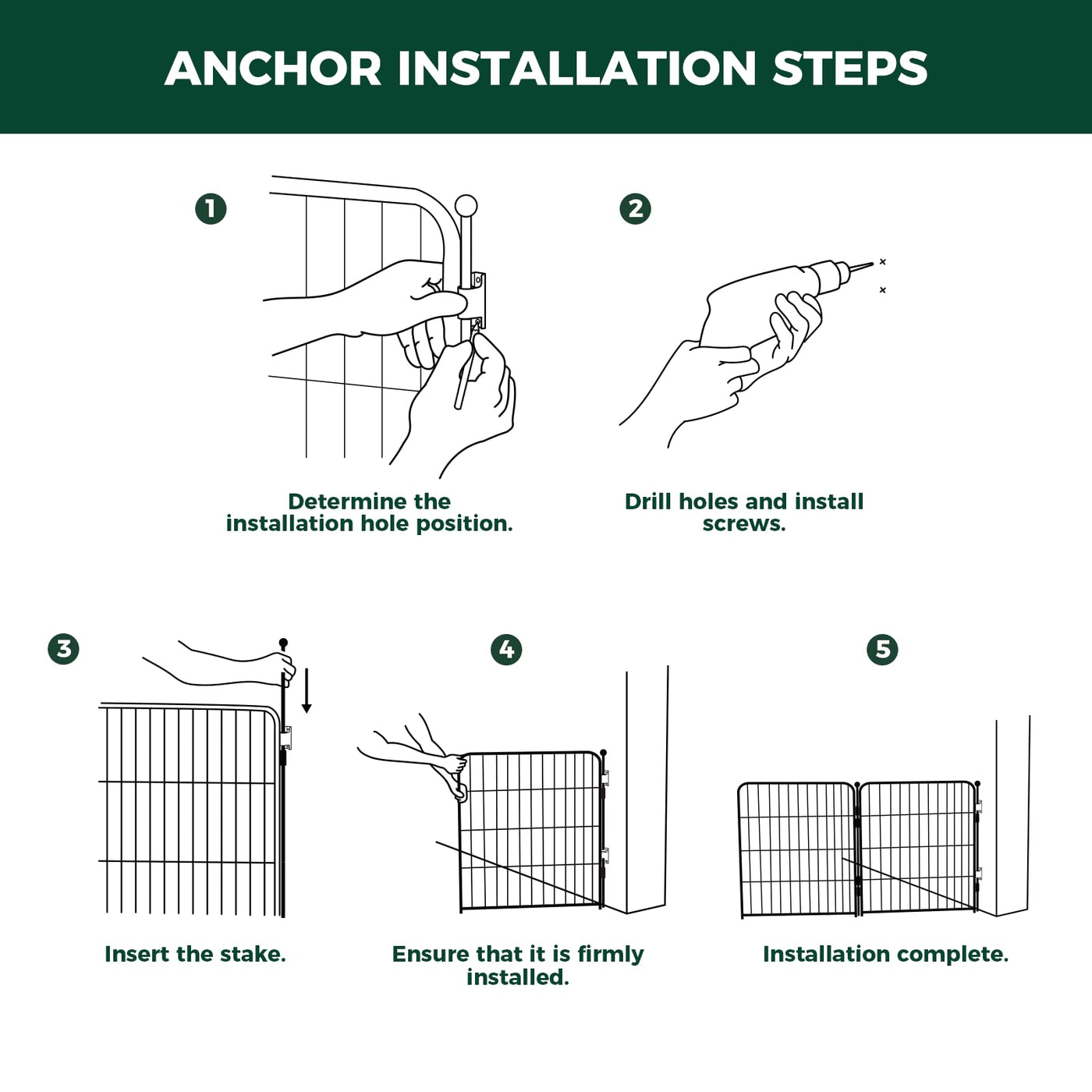 ANCHOR INSTALLATION STEPS

1

Determine the installation hole position.

2

Drill holes and install screws.

3

Insert the stake.

4

Ensure that it is firmly installed.

5

Installation complete.