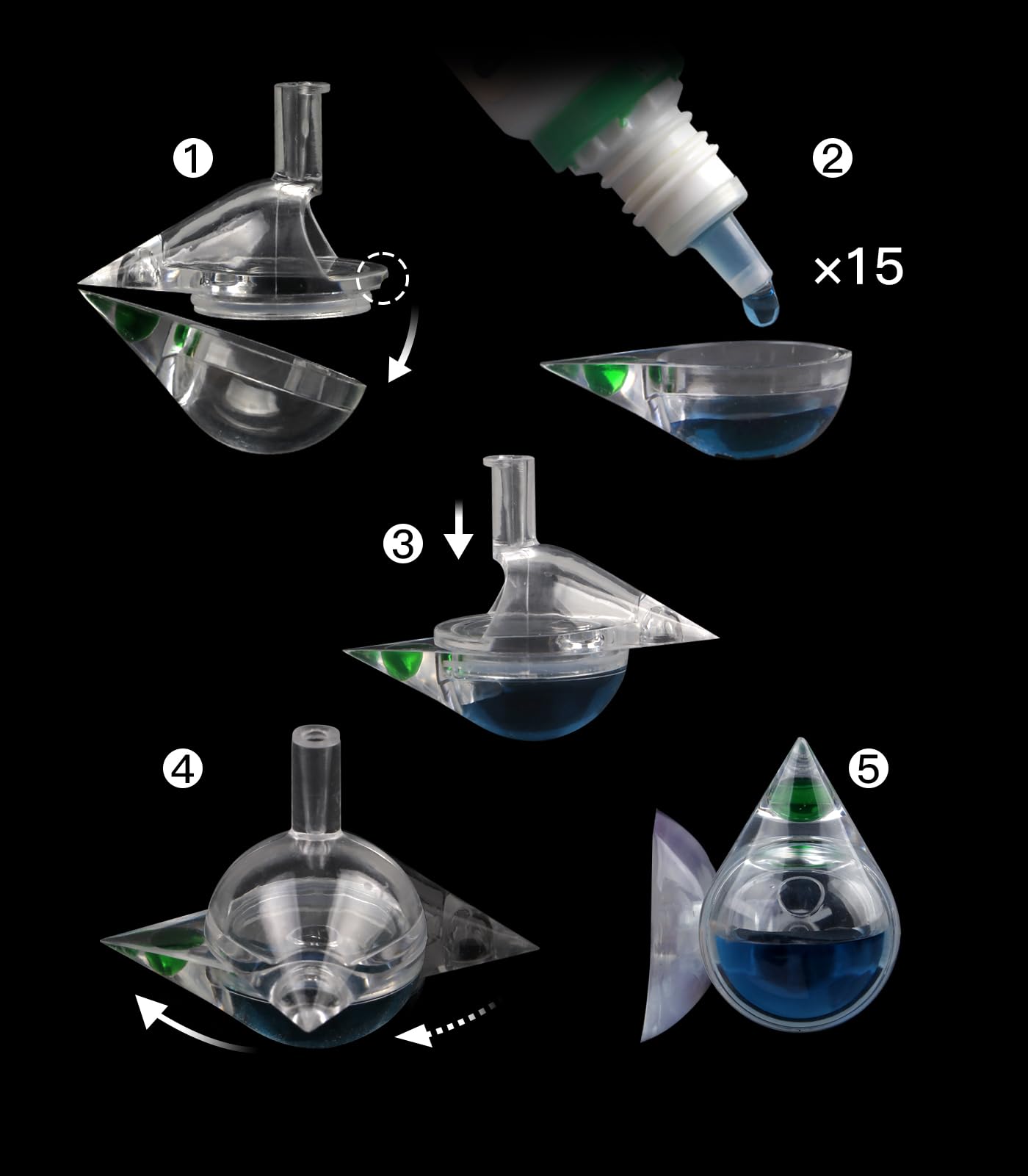 ①

②

×15

③

④

⑤