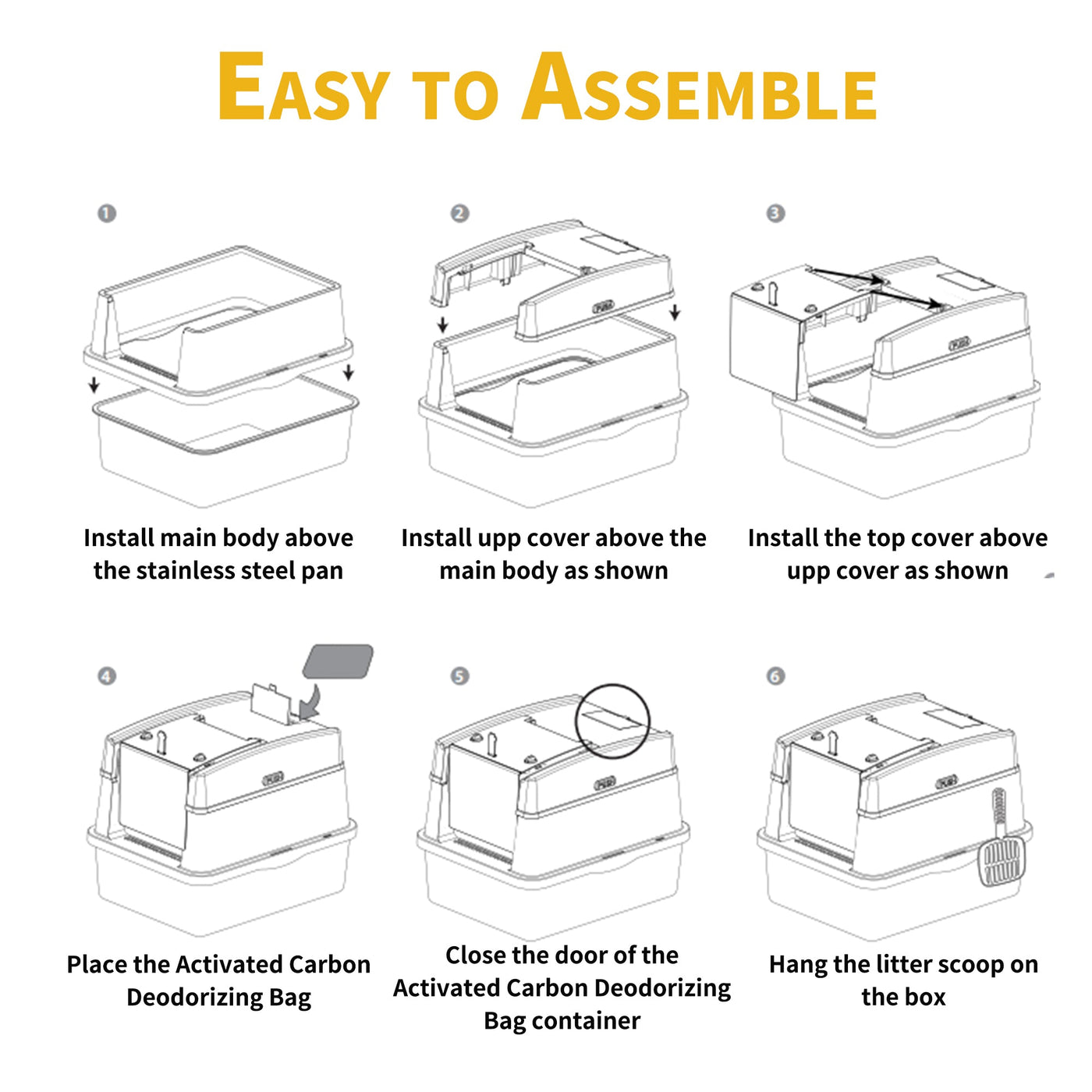 EASY TO ASSEMBLE

1

Install main body above the stainless steel pan

2

Install upp cover above the main body as shown

3

Install the top cover above upp cover as shown

4

Place the Activated Carbon Deodorizing Bag

5

Close the door of the Activated Carbon Deodorizing Bag container

6

Hang the litter scoop on the box